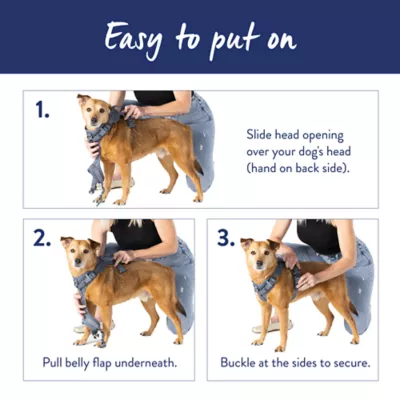 Easy to put on

1.

Slide head opening over your dog's head (hand on back side).

2.

Pull belly flap underneath.

3.

Buckle at the sides to secure.