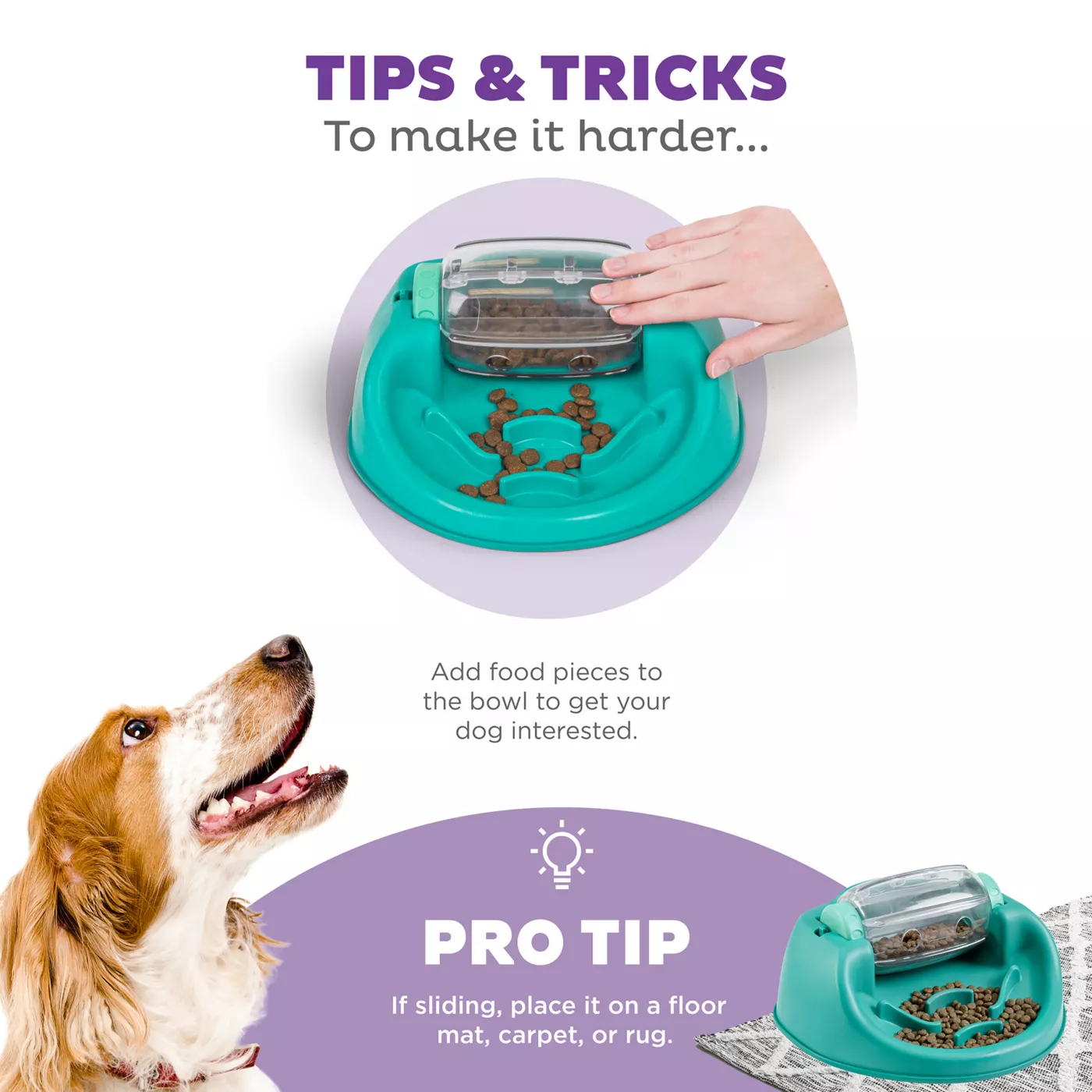 TIPS & TRICKS
To make it harder...

Add food pieces to the bowl to get your dog interested.

PRO TIP
If sliding, place it on a floor mat, carpet, or rug.