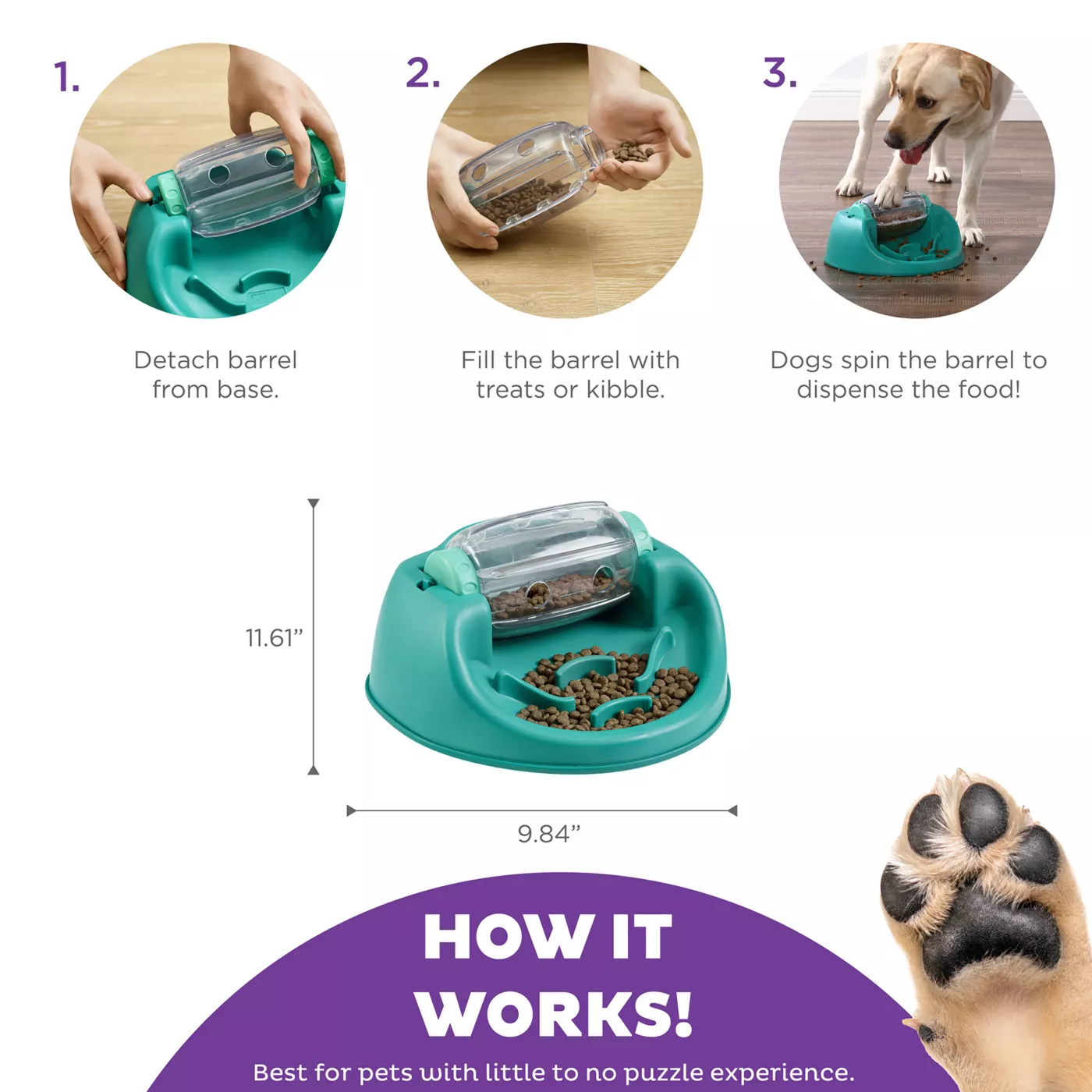 1.

Detach barrel from base.

2.

Fill the barrel with treats or kibble.

3.

Dogs spin the barrel to dispense the food!

11.61”

9.84”

HOW IT WORKS!

Best for pets with little to no puzzle experience.