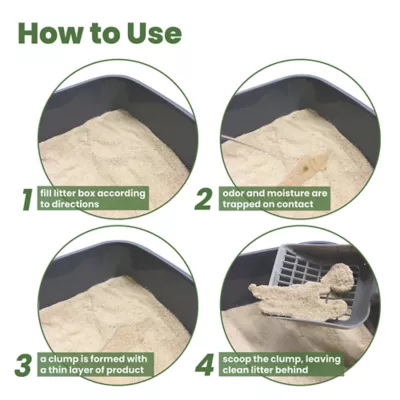 How to Use

1 fill litter box according to directions

2 odor and moisture are trapped on contact

3 a clump is formed with a thin layer of product

4 scoop the clump, leaving clean litter behind