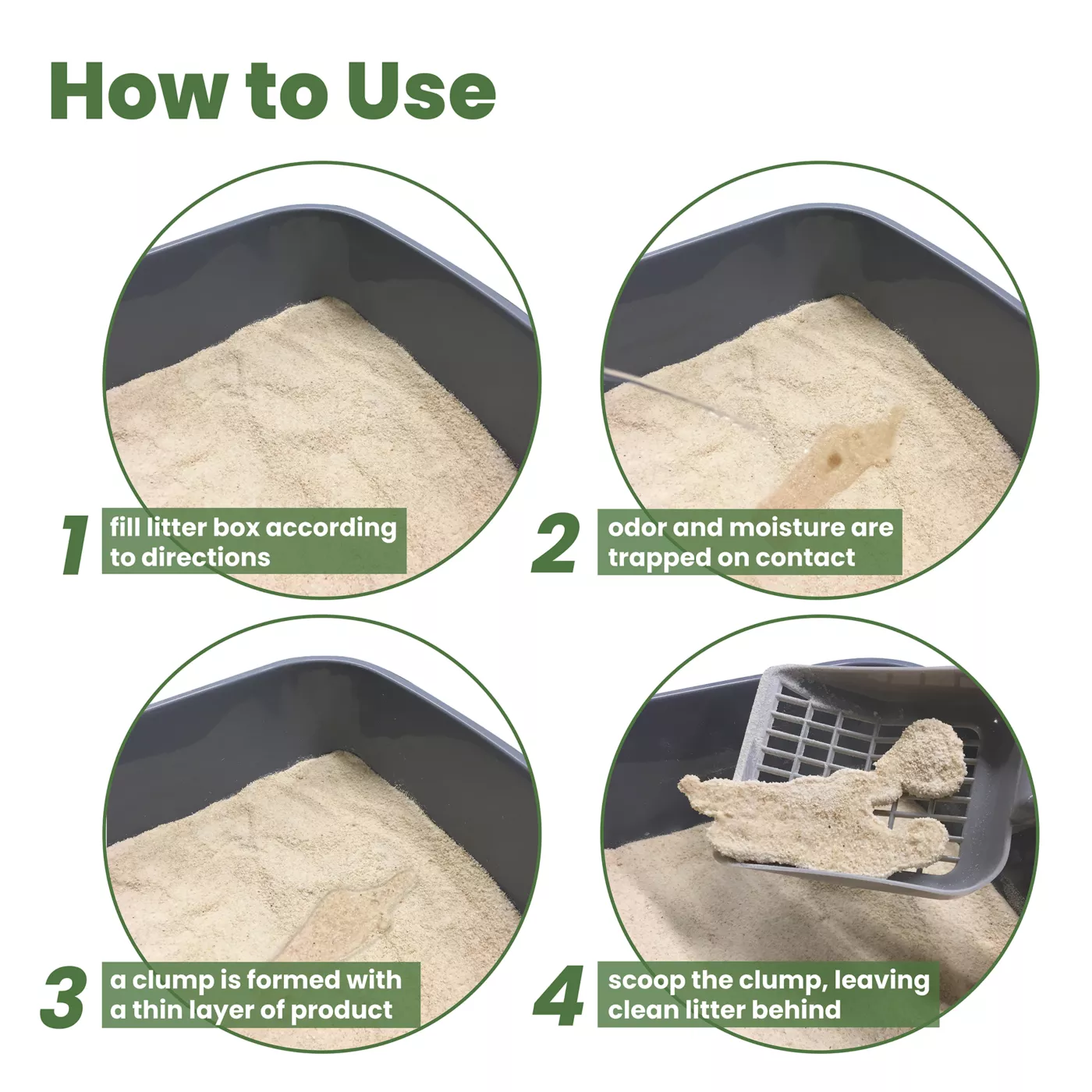 How to Use

1 fill litter box according to directions

2 odor and moisture are trapped on contact

3 a clump is formed with a thin layer of product

4 scoop the clump, leaving clean litter behind