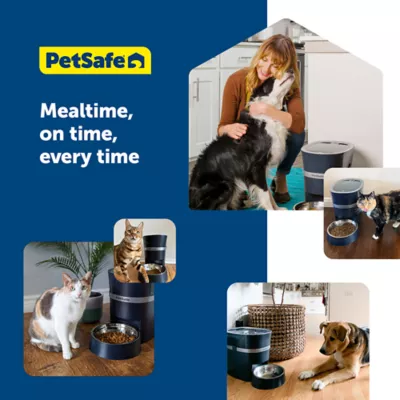 PetSafe

Mealtime, on time, every time