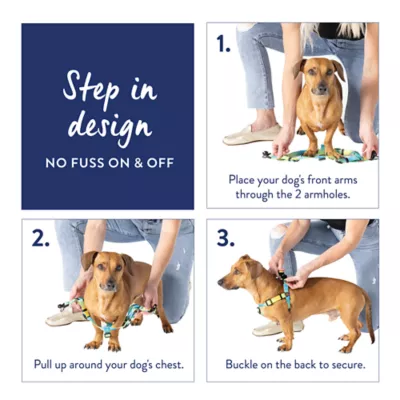 Step in design

NO FUSS ON & OFF

1.

Place your dog's front arms through the 2 armholes.

2.

Pull up around your dog's chest.

3.

Buckle on the back to secure.