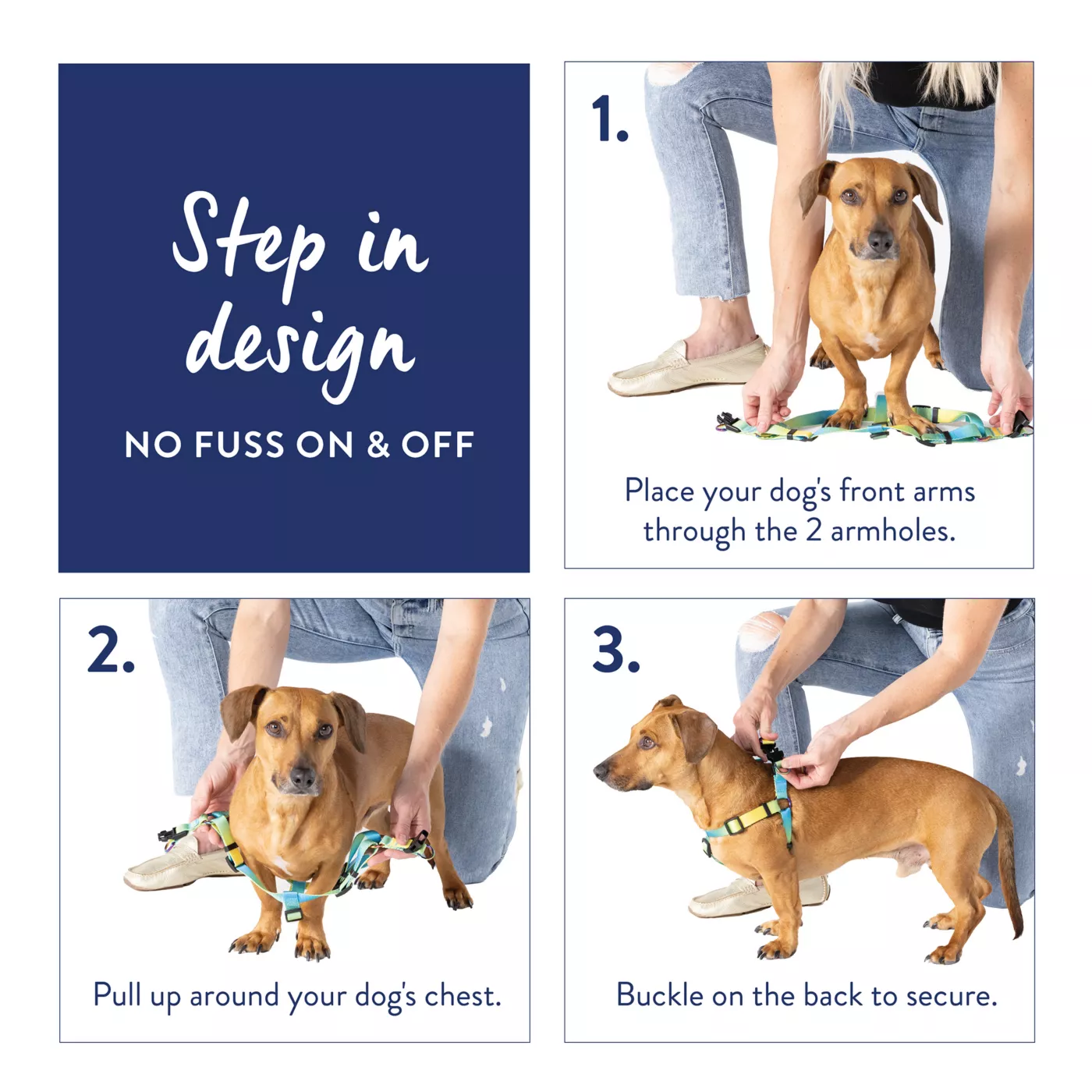 Step in design

NO FUSS ON & OFF

1.

Place your dog's front arms through the 2 armholes.

2.

Pull up around your dog's chest.

3.

Buckle on the back to secure.