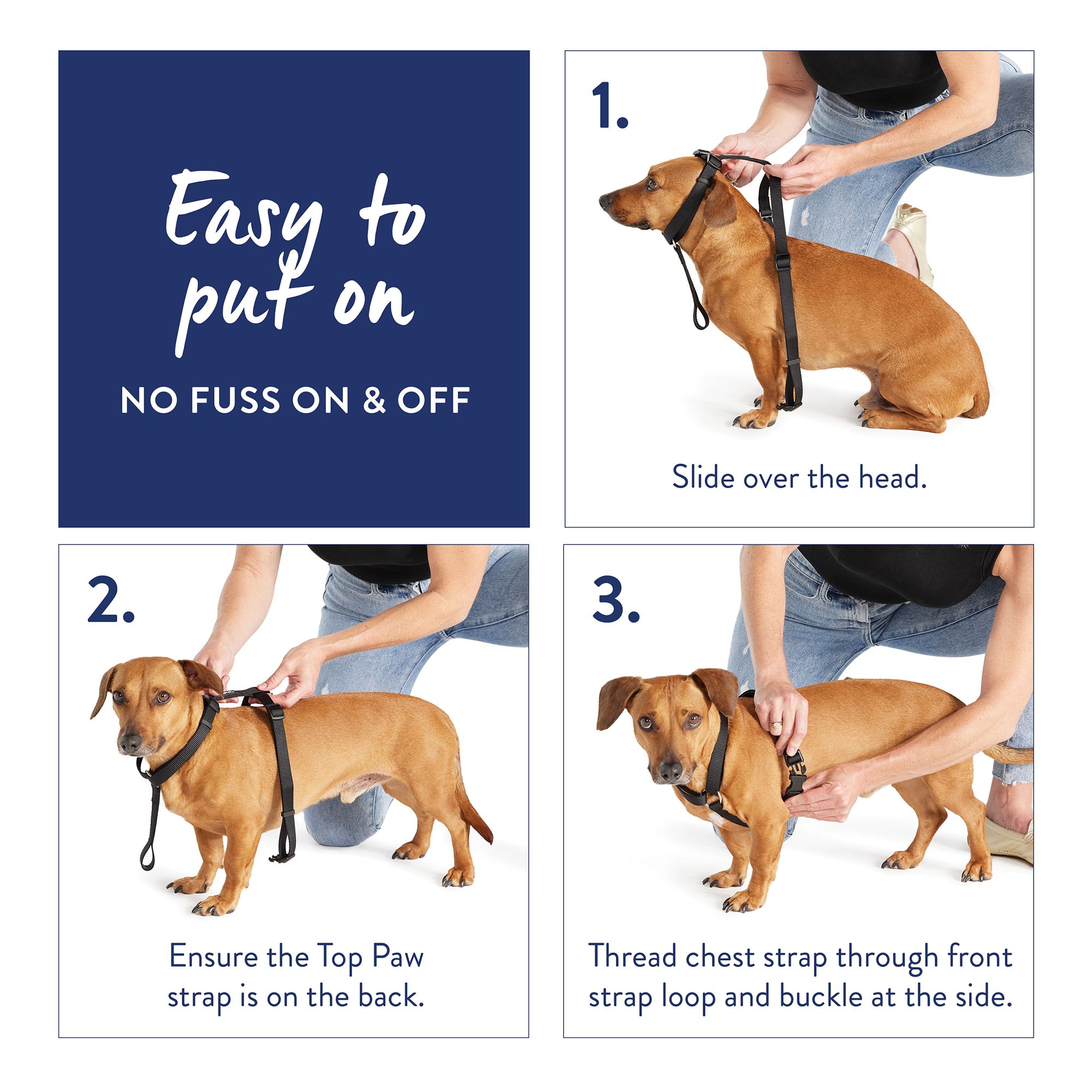 Easy to put on

NO FUSS ON & OFF

1.

Slide over the head.

2.

Ensure the Top Paw strap is on the back.

3.

Thread chest strap through front strap loop and buckle at the side.