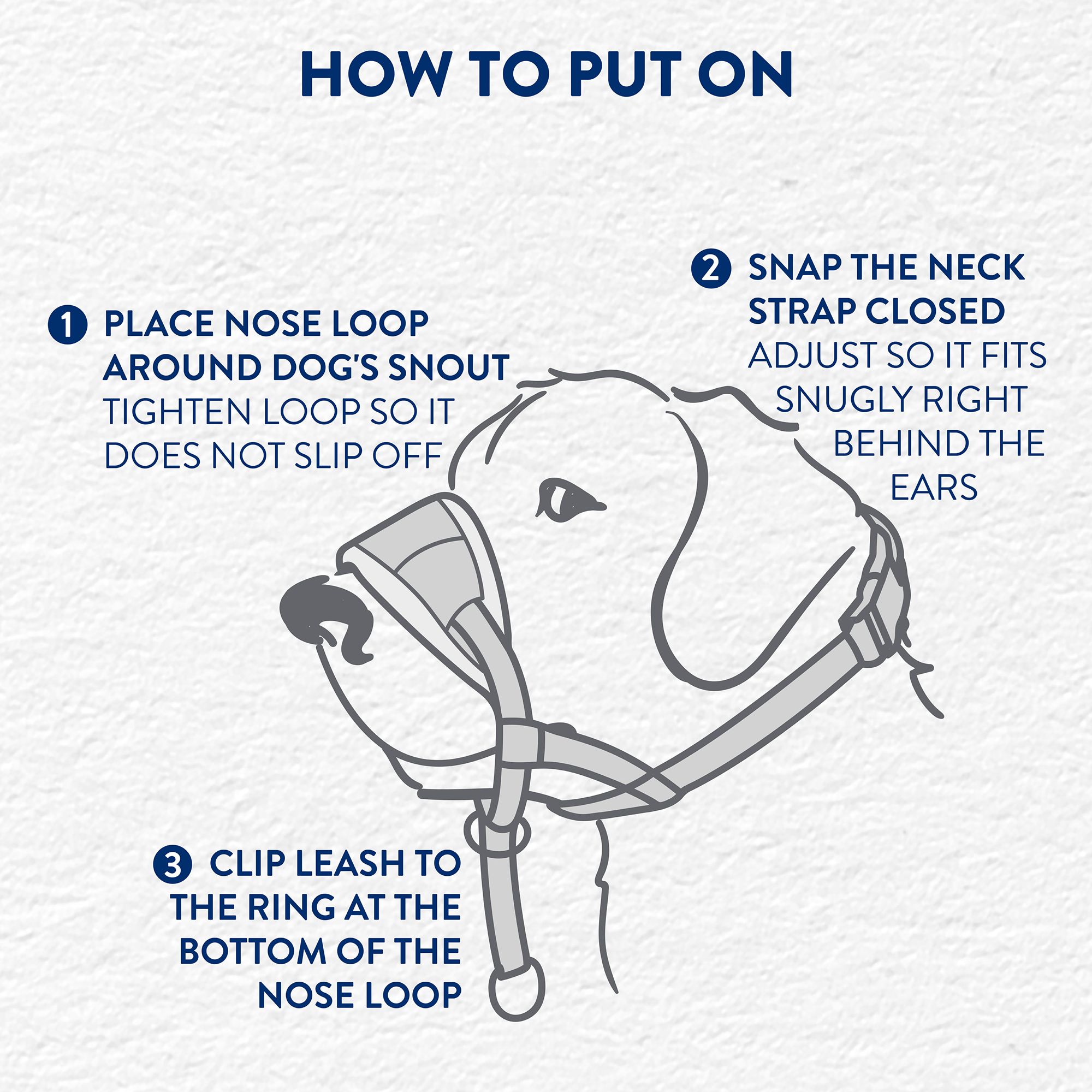 HOW TO PUT ON

1 PLACE NOSE LOOP AROUND DOG'S SNOUT
TIGHTEN LOOP SO IT DOES NOT SLIP OFF

2 SNAP THE NECK STRAP CLOSED
ADJUST SO IT FITS SNUGLY RIGHT BEHIND THE EARS

3 CLIP LEASH TO THE RING AT THE BOTTOM OF THE NOSE LOOP