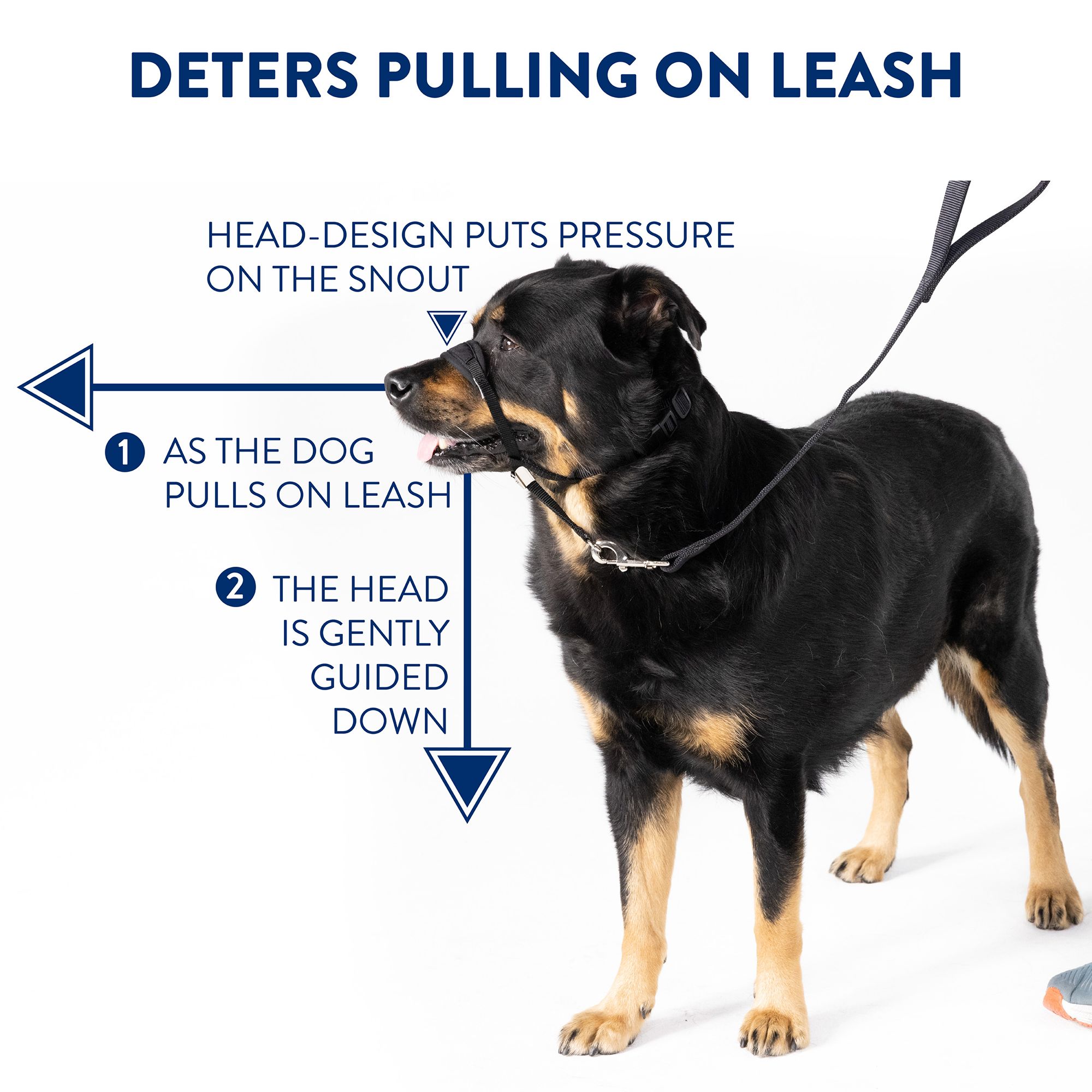 DETERS PULLING ON LEASH

HEAD-DESIGN PUTS PRESSURE ON THE SNOUT

1 AS THE DOG PULLS ON LEASH

2 THE HEAD IS GENTLY GUIDED DOWN