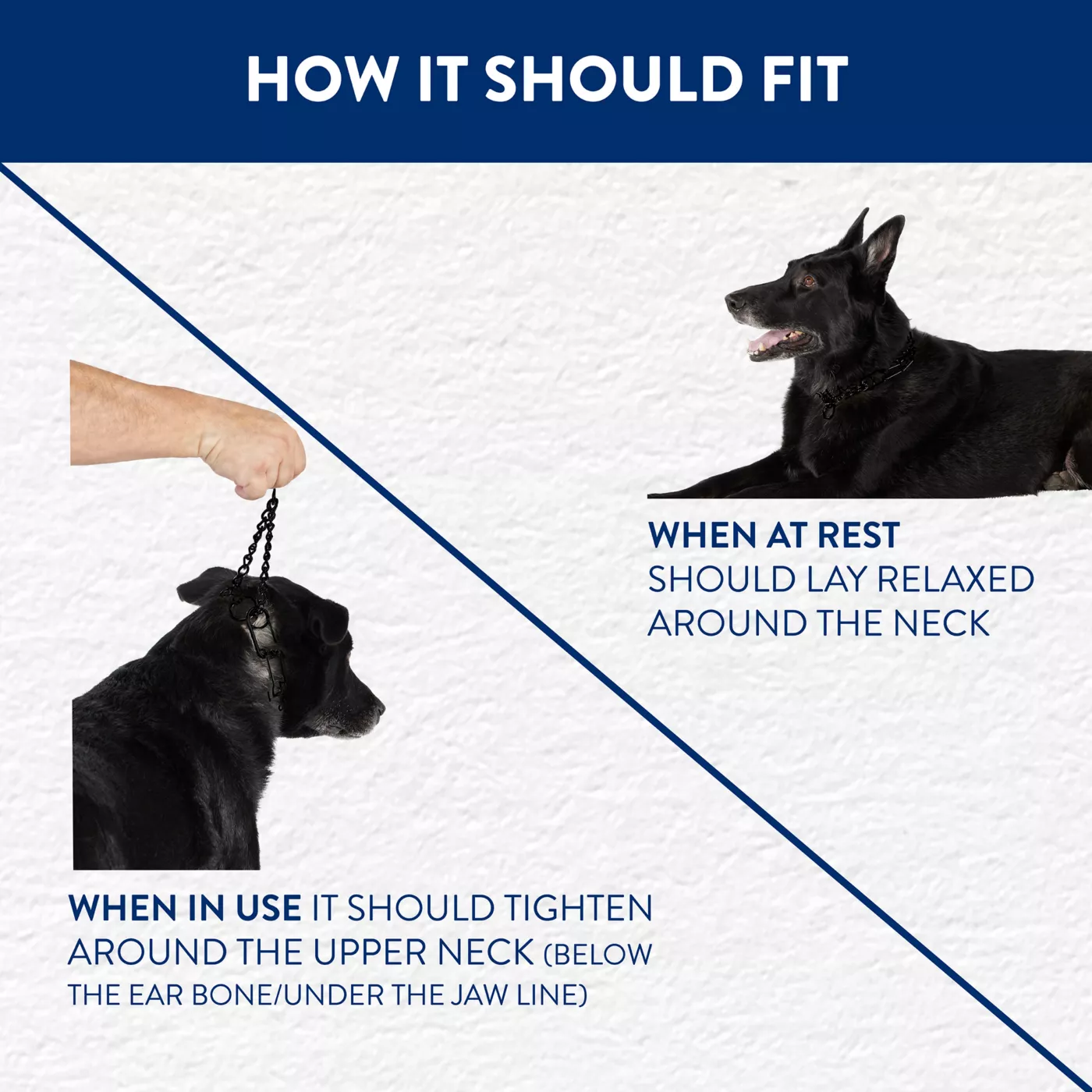 HOW IT SHOULD FIT

WHEN AT REST SHOULD LAY RELAXED AROUND THE NECK

WHEN IN USE IT SHOULD TIGHTEN AROUND THE UPPER NECK (BELOW THE EAR BONE/UNDER THE JAW LINE)