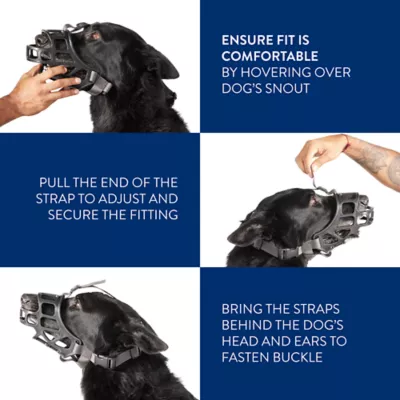 ENSURE FIT IS COMFORTABLE BY HOVERING OVER DOG'S SNOUT

PULL THE END OF THE STRAP TO ADJUST AND SECURE THE FITTING

BRING THE STRAPS BEHIND THE DOG'S HEAD AND EARS TO FASTEN BUCKLE