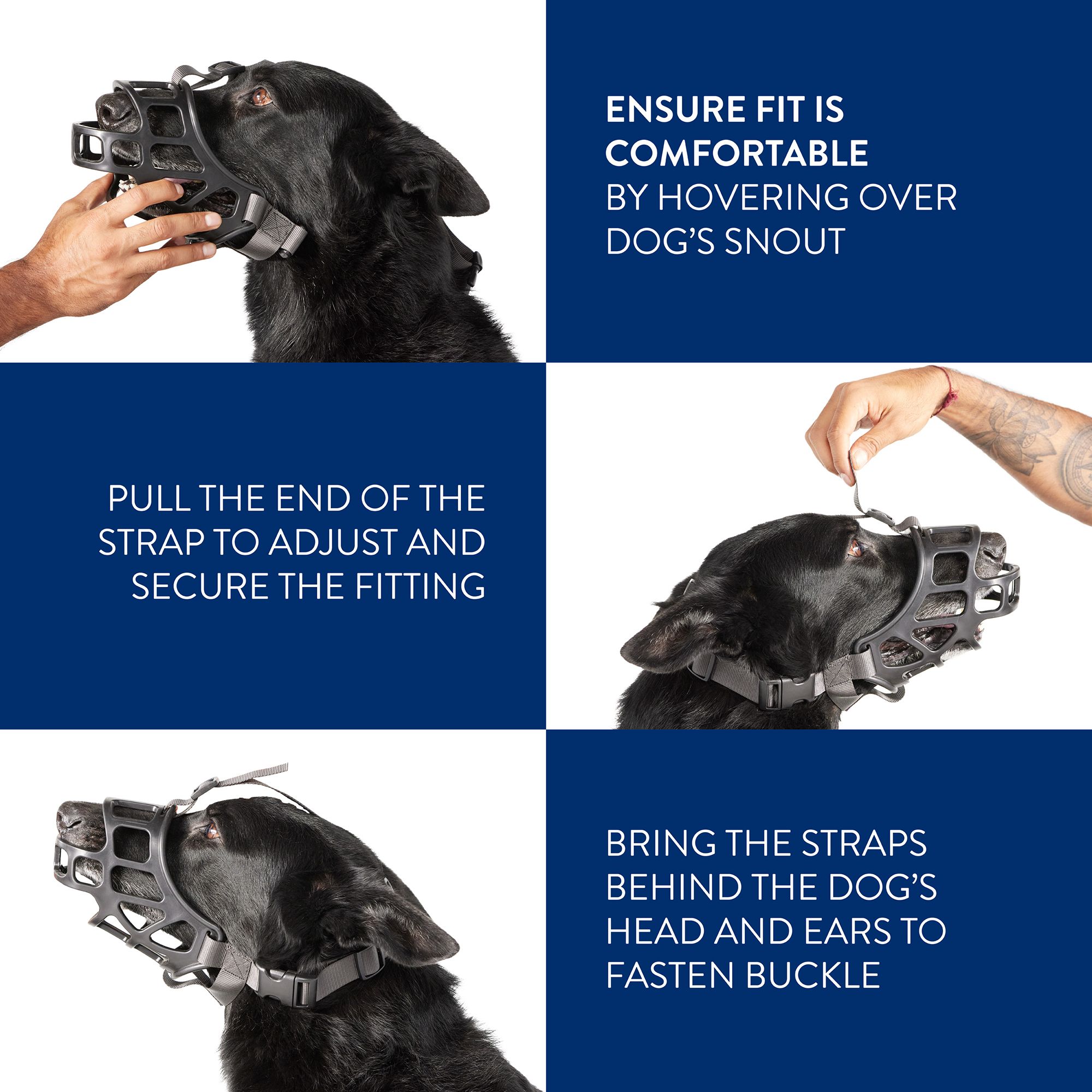 ENSURE FIT IS COMFORTABLE BY HOVERING OVER DOG'S SNOUT

PULL THE END OF THE STRAP TO ADJUST AND SECURE THE FITTING

BRING THE STRAPS BEHIND THE DOG'S HEAD AND EARS TO FASTEN BUCKLE