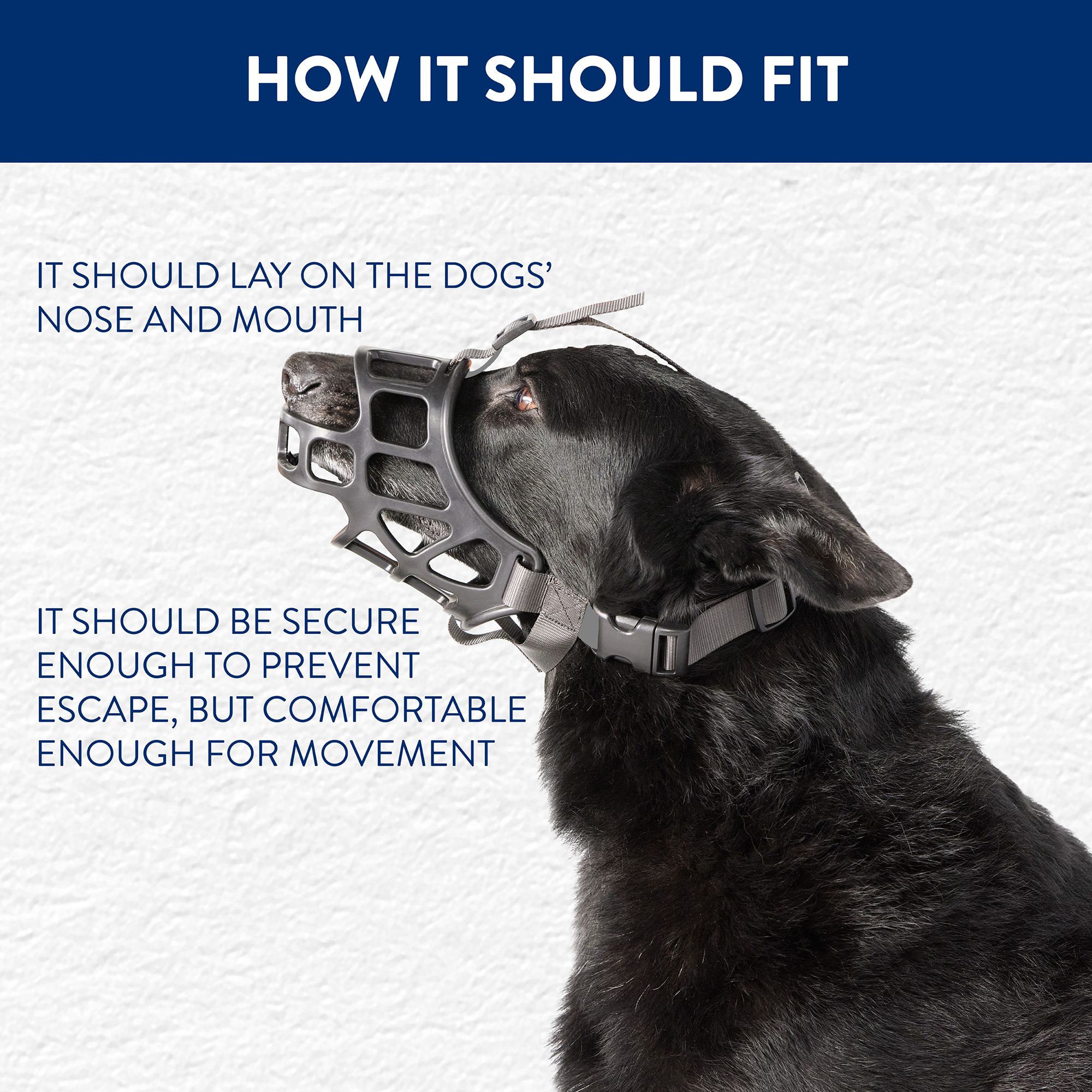 HOW IT SHOULD FIT

IT SHOULD LAY ON THE DOGS' NOSE AND MOUTH

IT SHOULD BE SECURE ENOUGH TO PREVENT ESCAPE, BUT COMFORTABLE ENOUGH FOR MOVEMENT