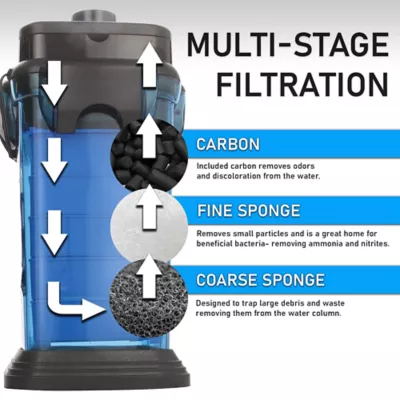 MULTI-STAGE FILTRATION

CARBON

Included carbon removes odors and discoloration from the water.

FINE SPONGE

Removes small particles and is a great home for beneficial bacteria- removing ammonia and nitrites.

COARSE SPONGE

Designed to trap large debris and waste removing them from the water column.