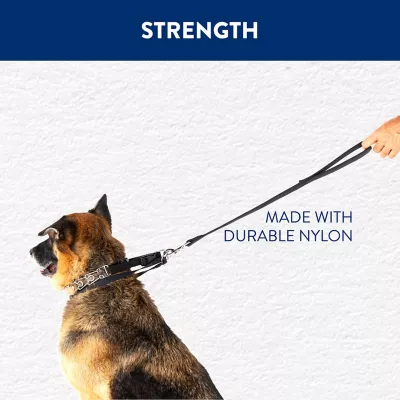 STRENGTH

MADE WITH DURABLE NYLON