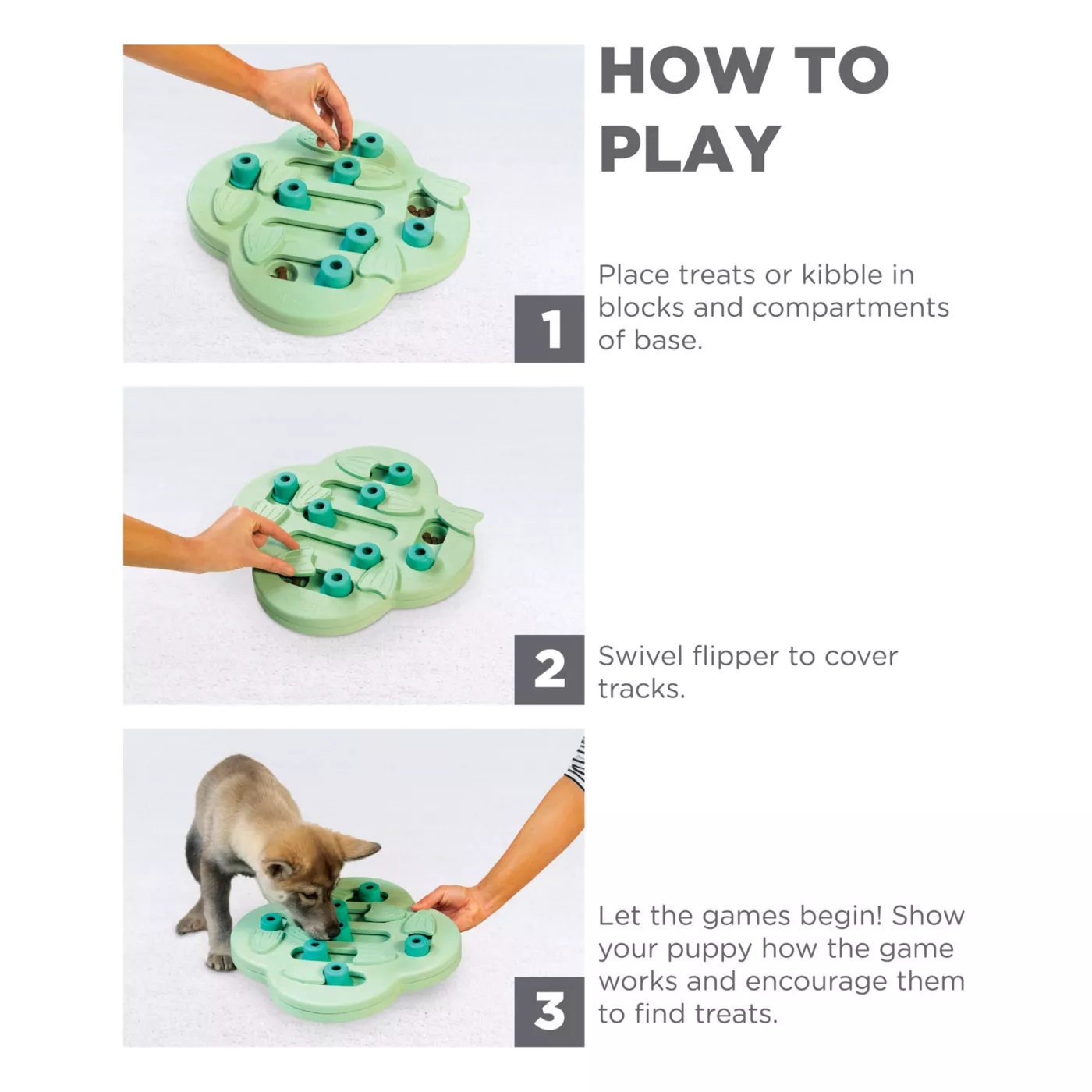 HOW TO PLAY

1

Place treats or kibble in blocks and compartments of base.

2

Swivel flipper to cover tracks.

3

Let the games begin! Show your puppy how the game works and encourage them to find treats.