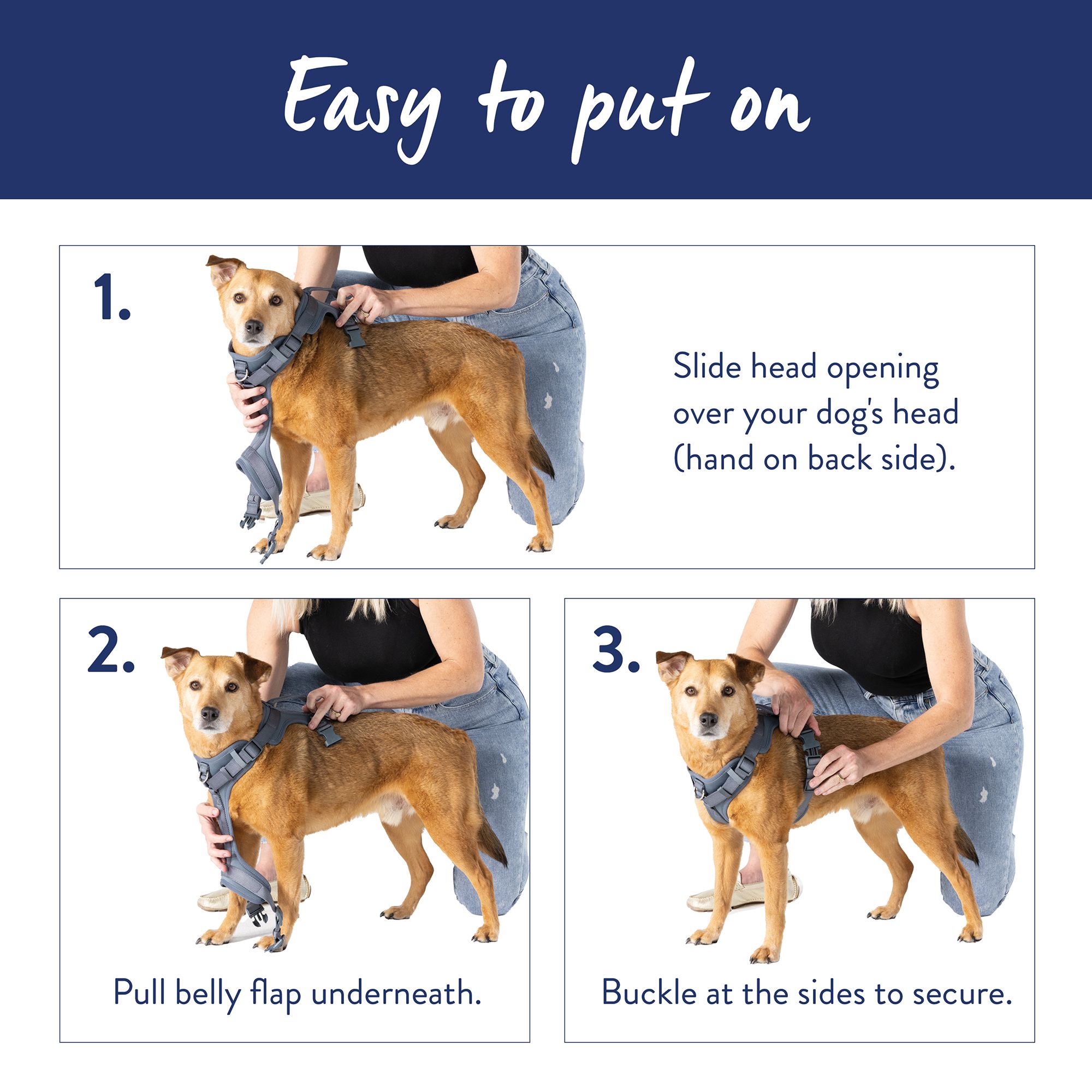 Easy to put on

1.

Slide head opening over your dog's head (hand on back side).

2.

Pull belly flap underneath.

3.

Buckle at the sides to secure.