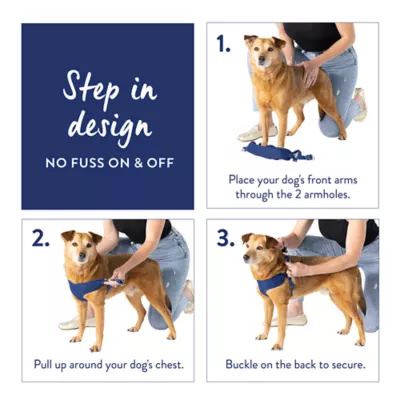 Step in design

NO FUSS ON & OFF

1.

Place your dog's front arms through the 2 armholes.

2.

Pull up around your dog's chest.

3.

Buckle on the back to secure.