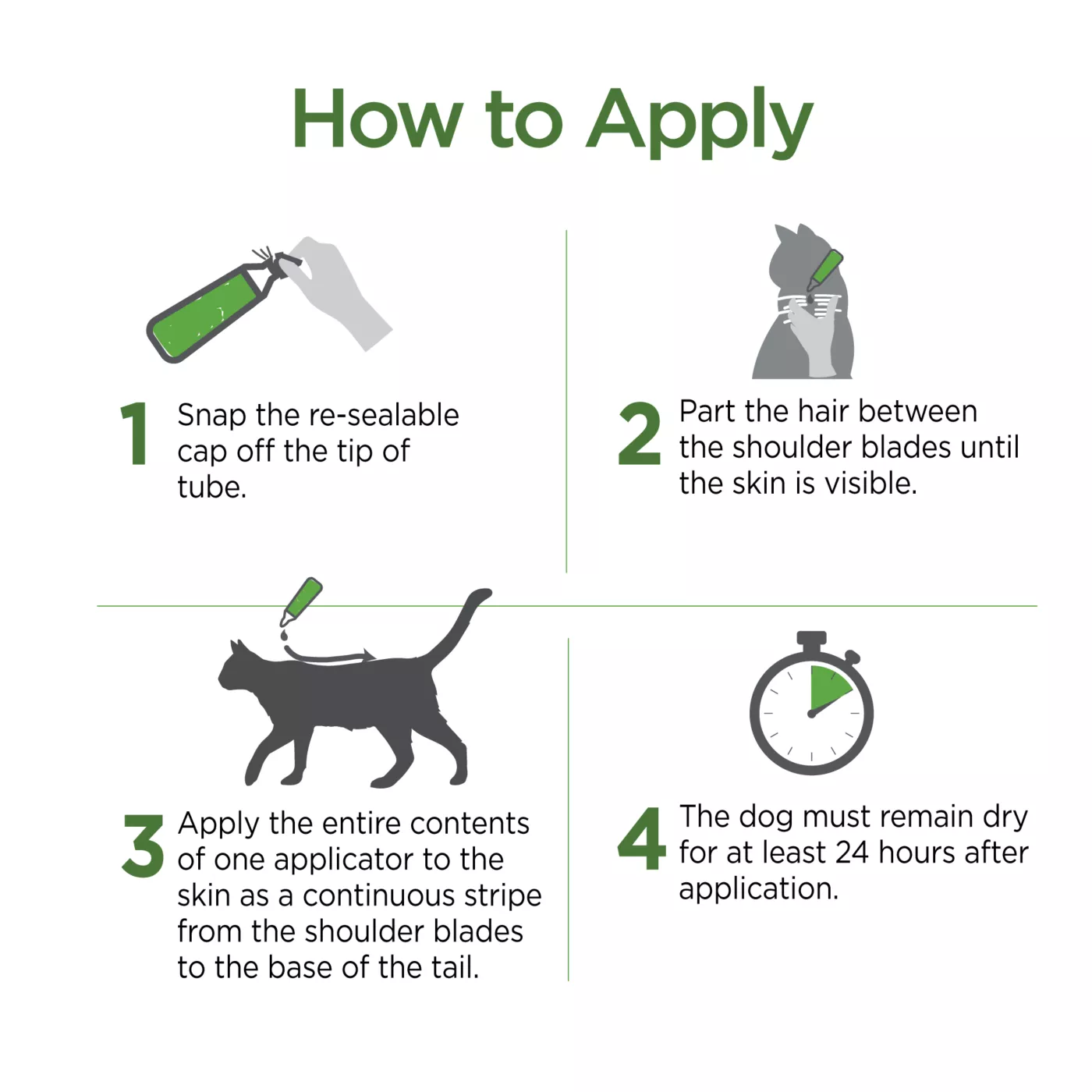 How to Apply

1 Snap the re-sealable cap off the tip of tube.

2 Part the hair between the shoulder blades until the skin is visible.

3 Apply the entire contents of one applicator to the skin as a continuous stripe from the shoulder blades to the base of the tail.

4 The dog must remain dry for at least 24 hours after application.