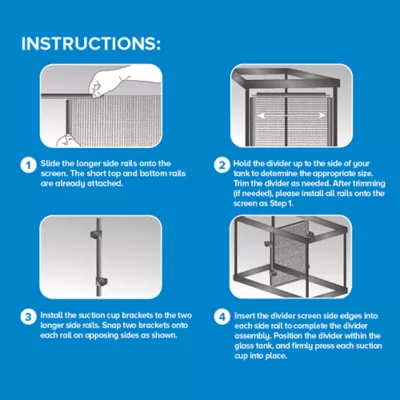 INSTRUCTIONS:

1 Slide the longer side rails onto the screen. The short top and bottom rails are already attached.

2 Hold the divider up to the side of your tank to determine the appropriate size. Trim the divider as needed. After trimming (if needed), please install all rails onto the screen as Step 1.

3 Install the suction cup brackets to the two longer side rails. Snap two brackets onto each rail on opposing sides as shown.

4 Insert the divider screen side edges into each side rail to complete the divider assembly. Position the divider within the glass tank, and firmly press each suction cup into place.