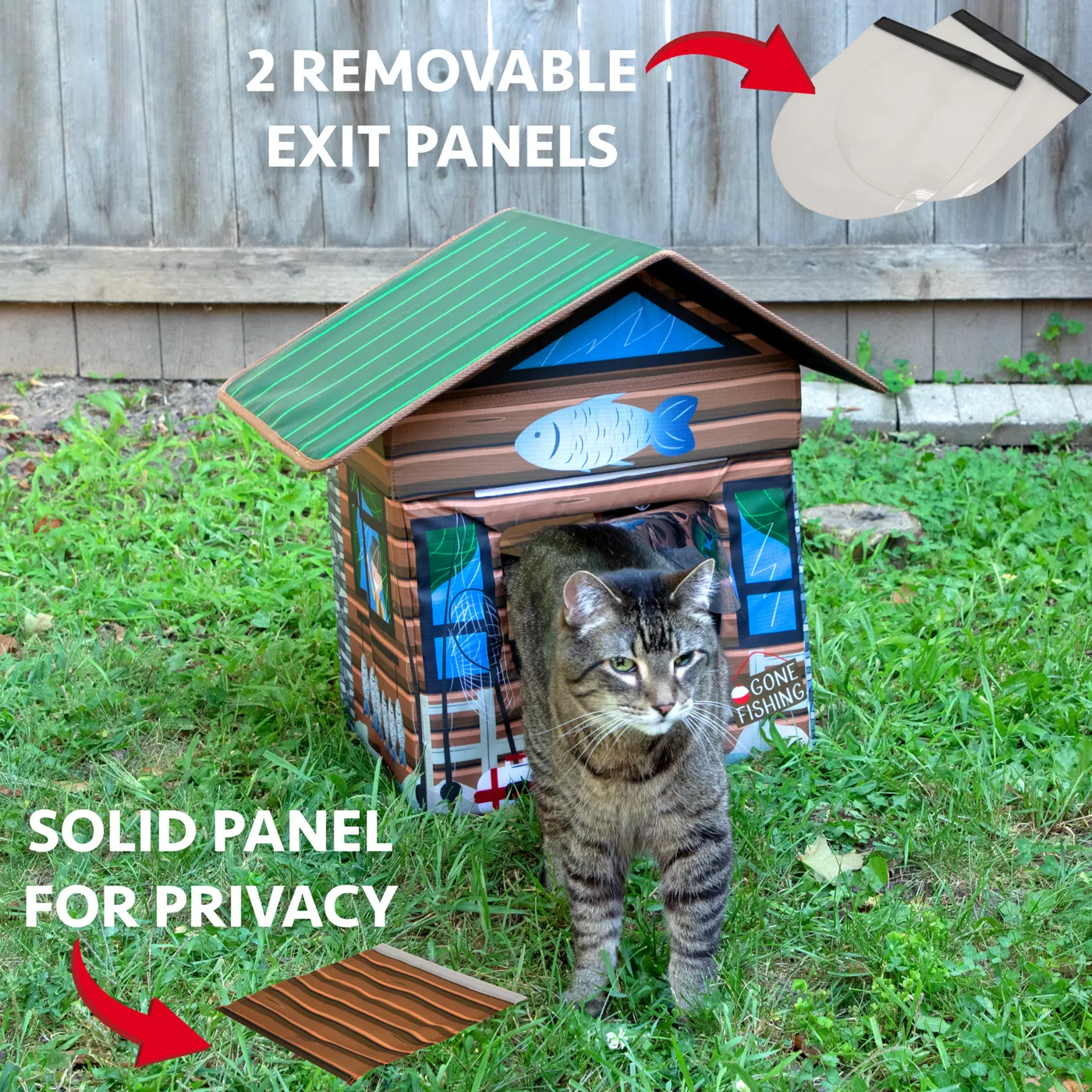 2 REMOVABLE EXIT PANELS

GONE FISHING

SOLID PANEL FOR PRIVACY