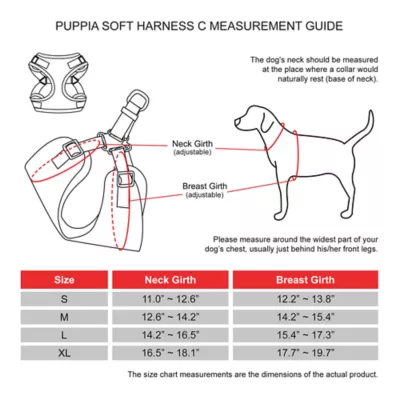 PUPPIA SOFT HARNESS C MEASUREMENT GUIDE

The dog's neck should be measured at the place where a collar would naturally rest (base of neck).

Neck Girth
(adjustable)

Breast Girth
(adjustable)

Please measure around the widest part of your dog's chest, usually just behind his/her front legs.

| Size | Neck Girth | Breast Girth |
|---|---|---|
| S | 11.0" ~ 12.6" | 12.2" ~ 13.8" |
| M | 12.6" ~ 14.2" | 14.2" ~ 15.4" |
| L | 14.2" ~ 16.5" | 15.4" ~ 17.3" |
| XL | 16.5" ~ 18.1" | 17.7" ~ 19.7" |

The size chart measurements are the dimensions of the actual product.