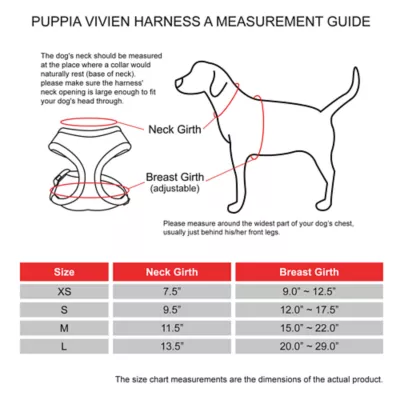 PUPPIA VIVIEN HARNESS A MEASUREMENT GUIDE

The dog's neck should be measured at the place where a collar would naturally rest (base of neck). please make sure the harness' neck opening is large enough to fit your dog's head through.

Neck Girth

Breast Girth
(adjustable)

Please measure around the widest part of your dog's chest, usually just behind his/her front legs.

| Size | Neck Girth | Breast Girth |
|---|---|---|
| XS | 7.5" | 9.0" ~ 12.5" |
| S | 9.5" | 12.0" ~ 17.5" |
| M | 11.5" | 15.0" ~ 22.0" |
| L | 13.5" | 20.0" ~ 29.0" |

The size chart measurements are the dimensions of the actual product.