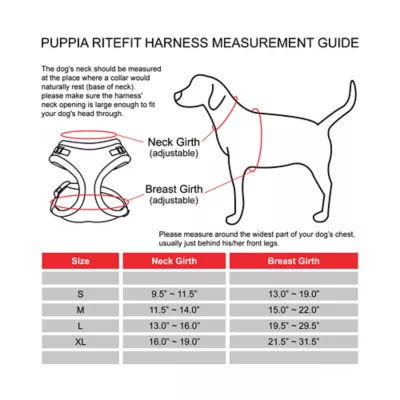 PUPPIA RITEFIT HARNESS MEASUREMENT GUIDE

The dog's neck should be measured at the place where a collar would naturally rest (base of neck). please make sure the harness' neck opening is large enough to fit your dog's head through.

Neck Girth
(adjustable)

Breast Girth
(adjustable)

Please measure around the widest part of your dog's chest, usually just behind his/her front legs.

| Size | Neck Girth | Breast Girth |
|---|---|---|
| | | |
| S | 9.5" ~ 11.5" | 13.0" ~ 19.0" |
| M | 11.5" ~ 14.0" | 15.0" ~ 22.0" |
| L | 13.0" ~ 16.0" | 19.5" ~ 29.5" |
| XL | 16.0" ~ 19.0" | 21.5" ~ 31.5" |
| | | |