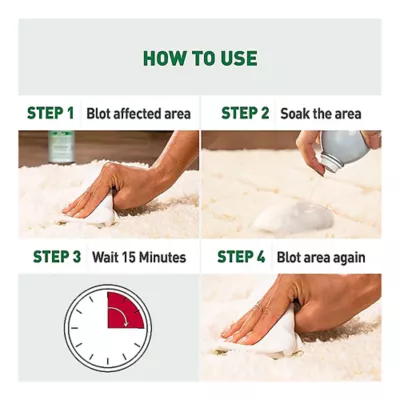 HOW TO USE

STEP 1 Blot affected area

STEP 2 Soak the area

STEP 3 Wait 15 Minutes

STEP 4 Blot area again