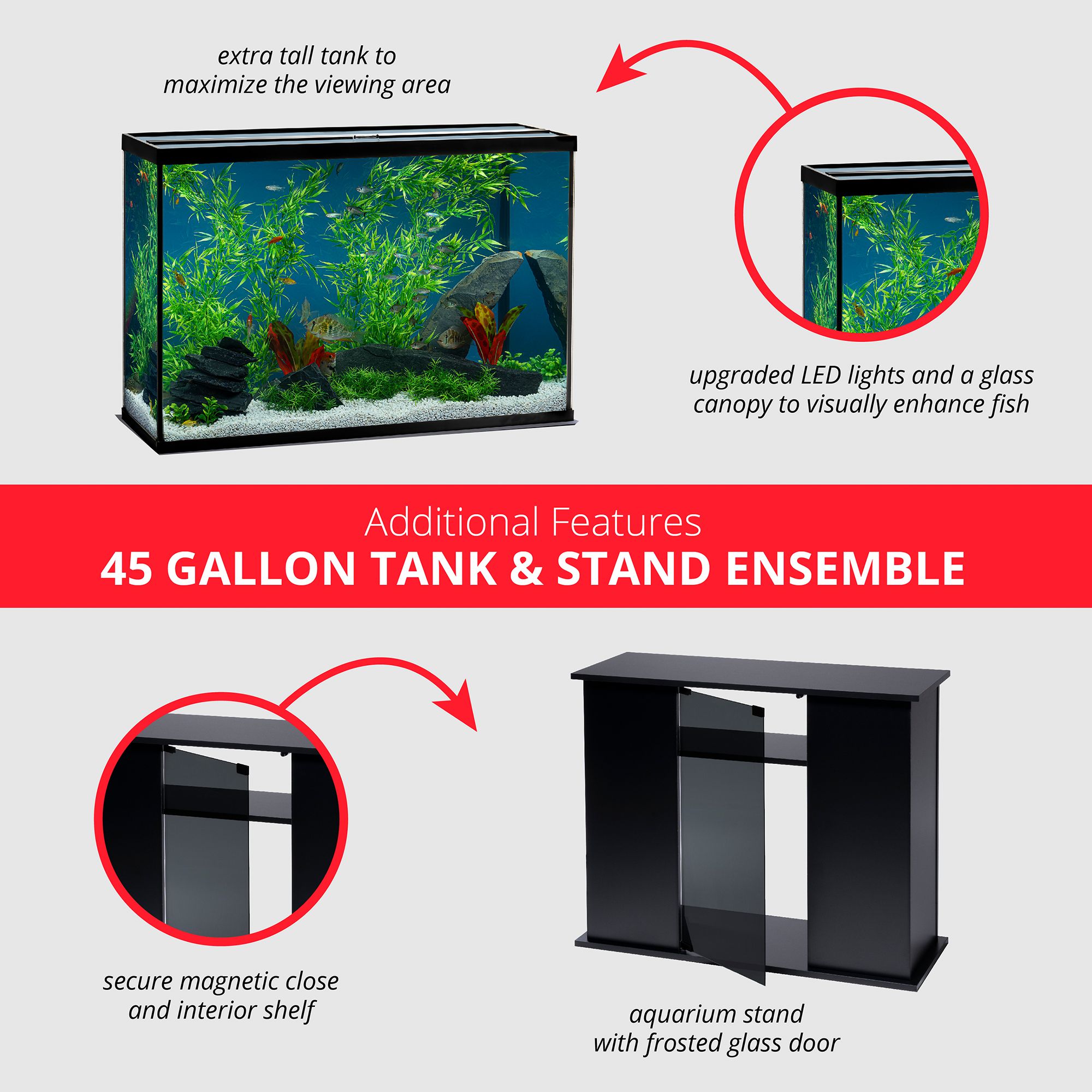 extra tall tank to maximize the viewing area

upgraded LED lights and a glass canopy to visually enhance fish

Additional Features
45 GALLON TANK & STAND ENSEMBLE

secure magnetic close and interior shelf

aquarium stand with frosted glass door