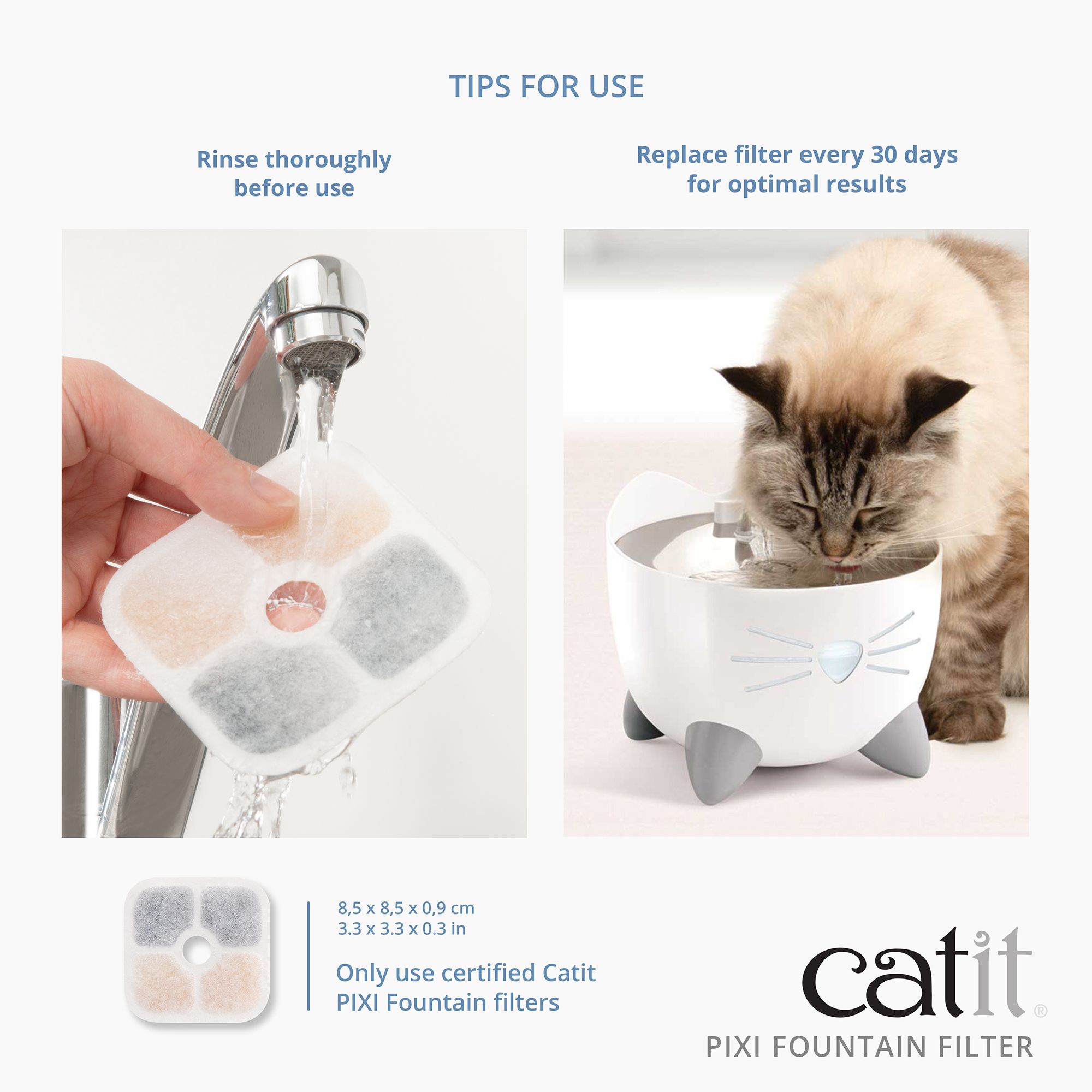 TIPS FOR USE

Rinse thoroughly before use

Replace filter every 30 days for optimal results

8,5 x 8,5 x 0,9 cm
3.3 x 3.3 x 0.3 in

Only use certified Catit PIXI Fountain filters

catit®
PIXI FOUNTAIN FILTER