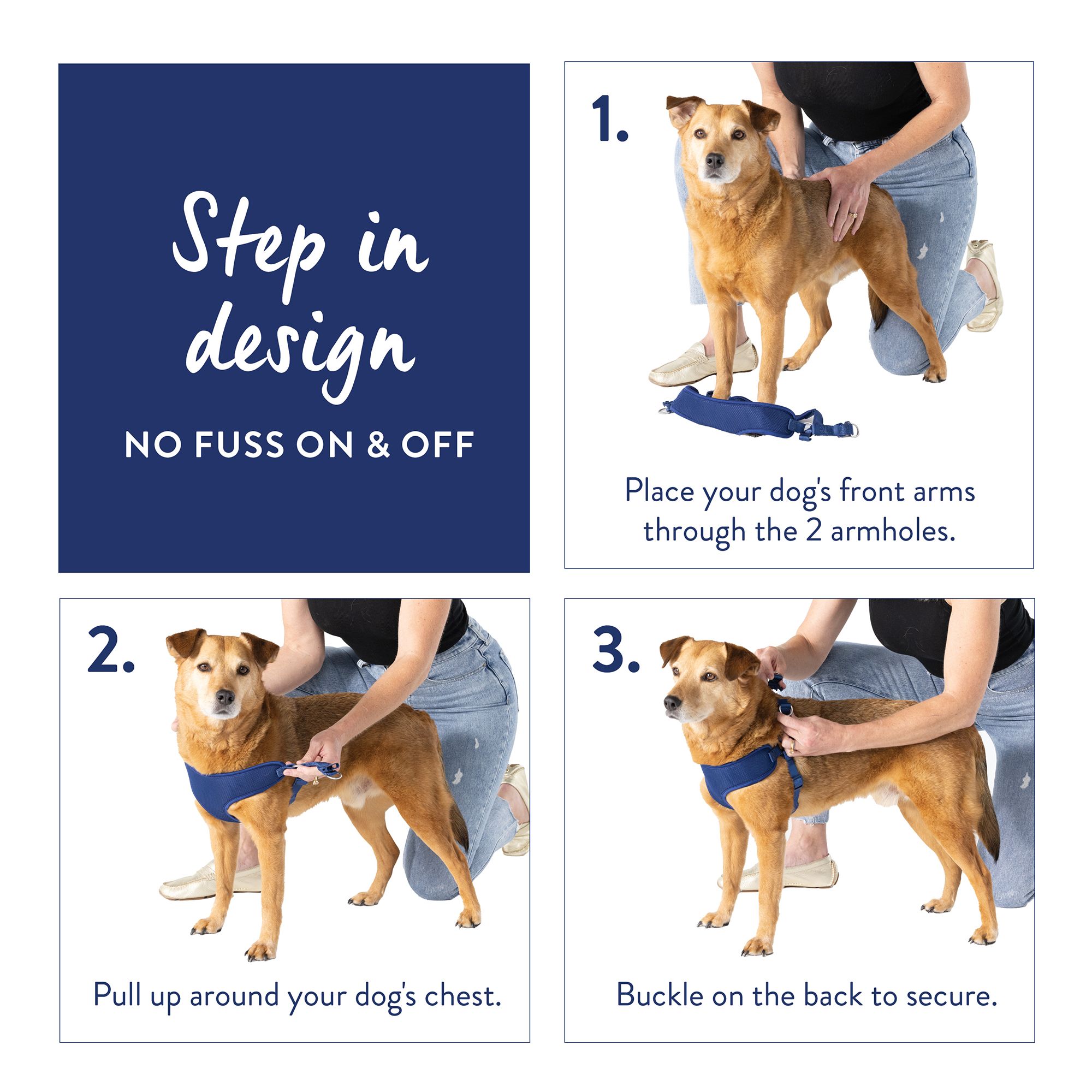 Step in design

NO FUSS ON & OFF

1.

Place your dog's front arms through the 2 armholes.

2.

Pull up around your dog's chest.

3.

Buckle on the back to secure.