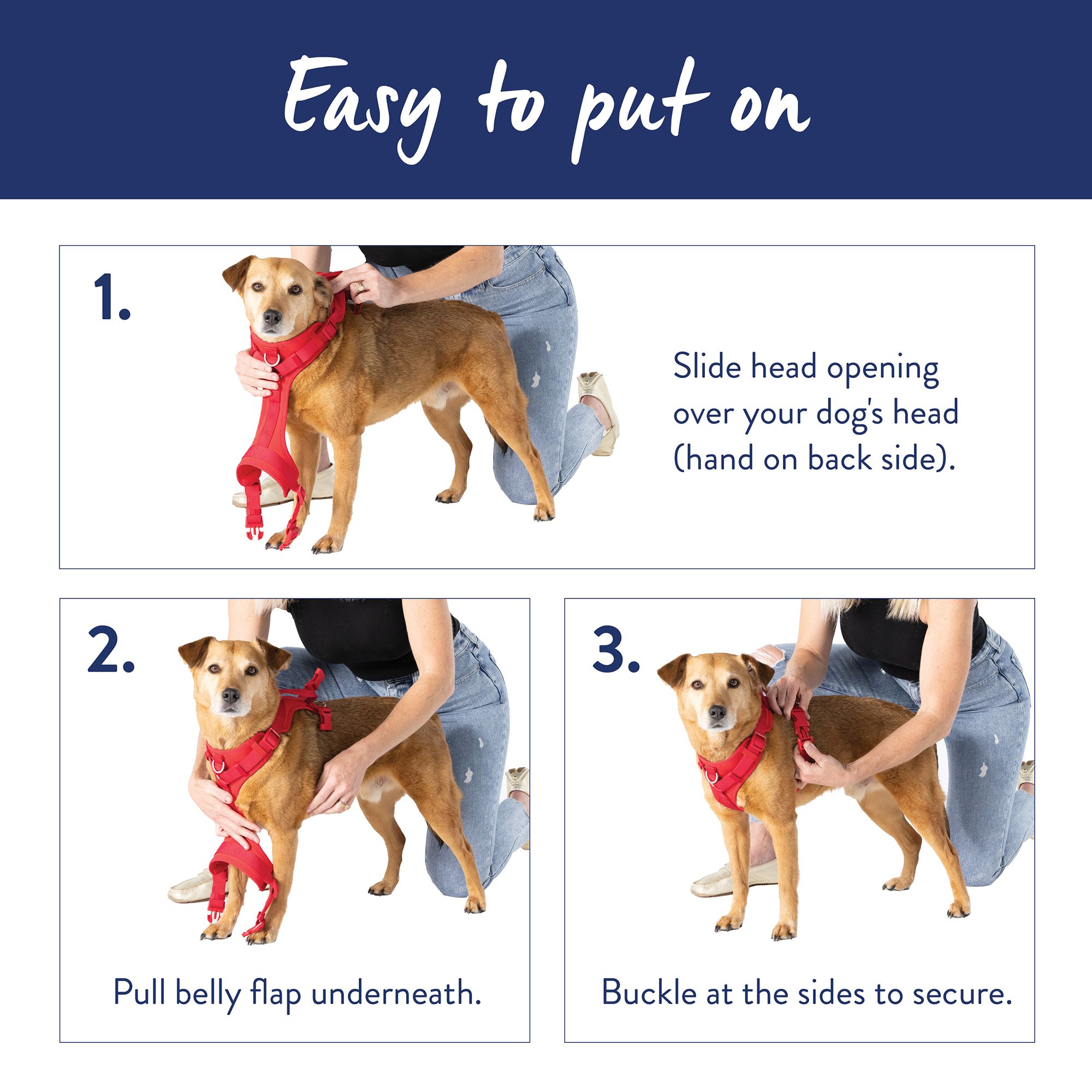 Easy to put on

1.

Slide head opening over your dog's head (hand on back side).

2.

Pull belly flap underneath.

3.

Buckle at the sides to secure.