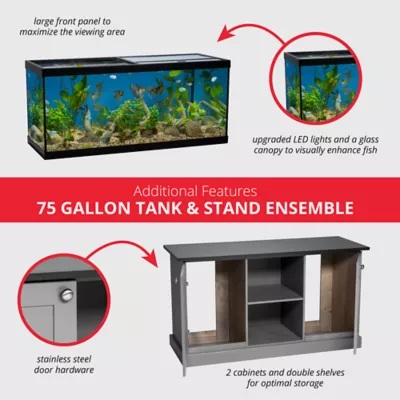 large front panel to maximize the viewing area

upgraded LED lights and a glass canopy to visually enhance fish

Additional Features
75 GALLON TANK & STAND ENSEMBLE

stainless steel door hardware

2 cabinets and double shelves for optimal storage