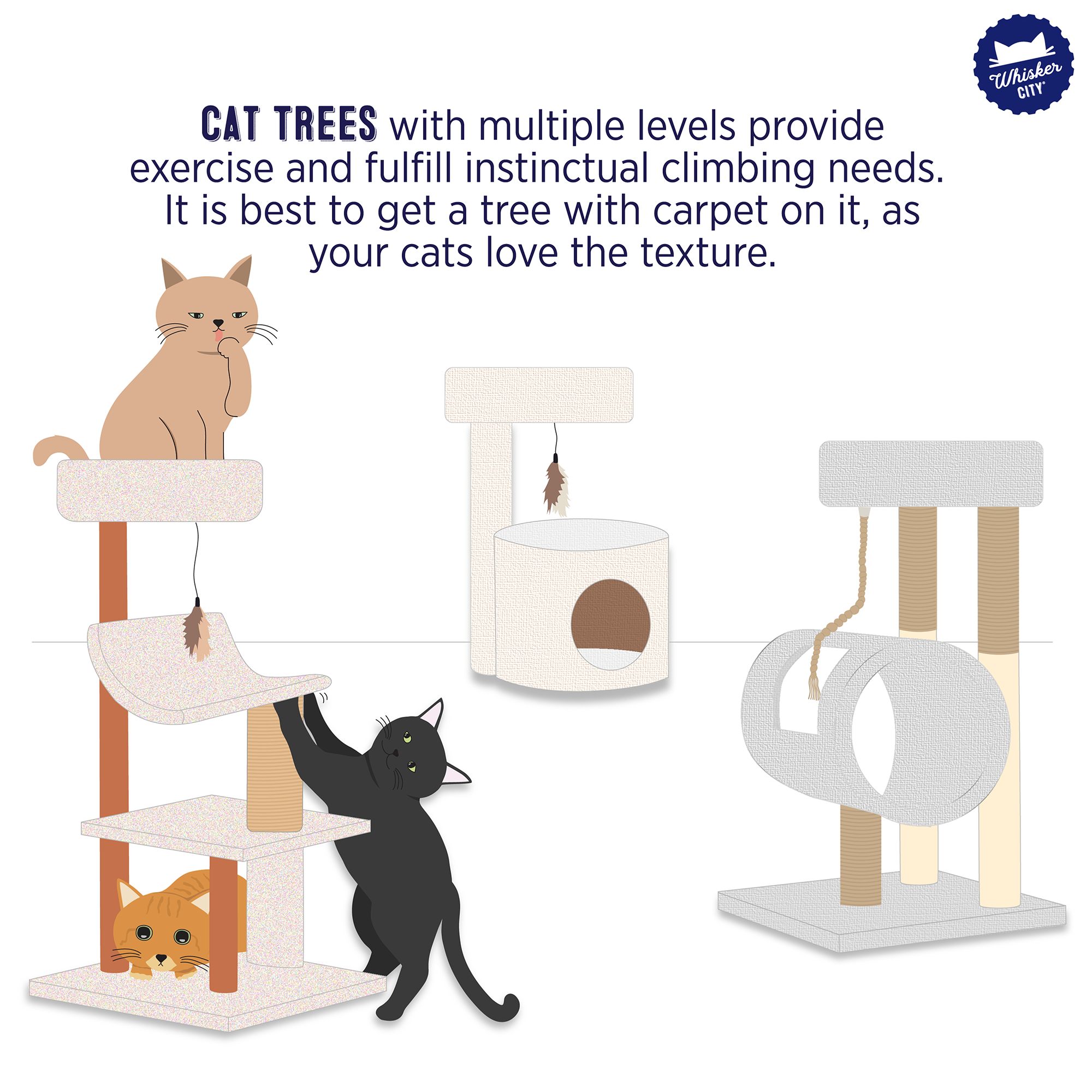 Whisker CITY®

CAT TREES with multiple levels provide exercise and fulfill instinctual climbing needs. It is best to get a tree with carpet on it, as your cats love the texture.