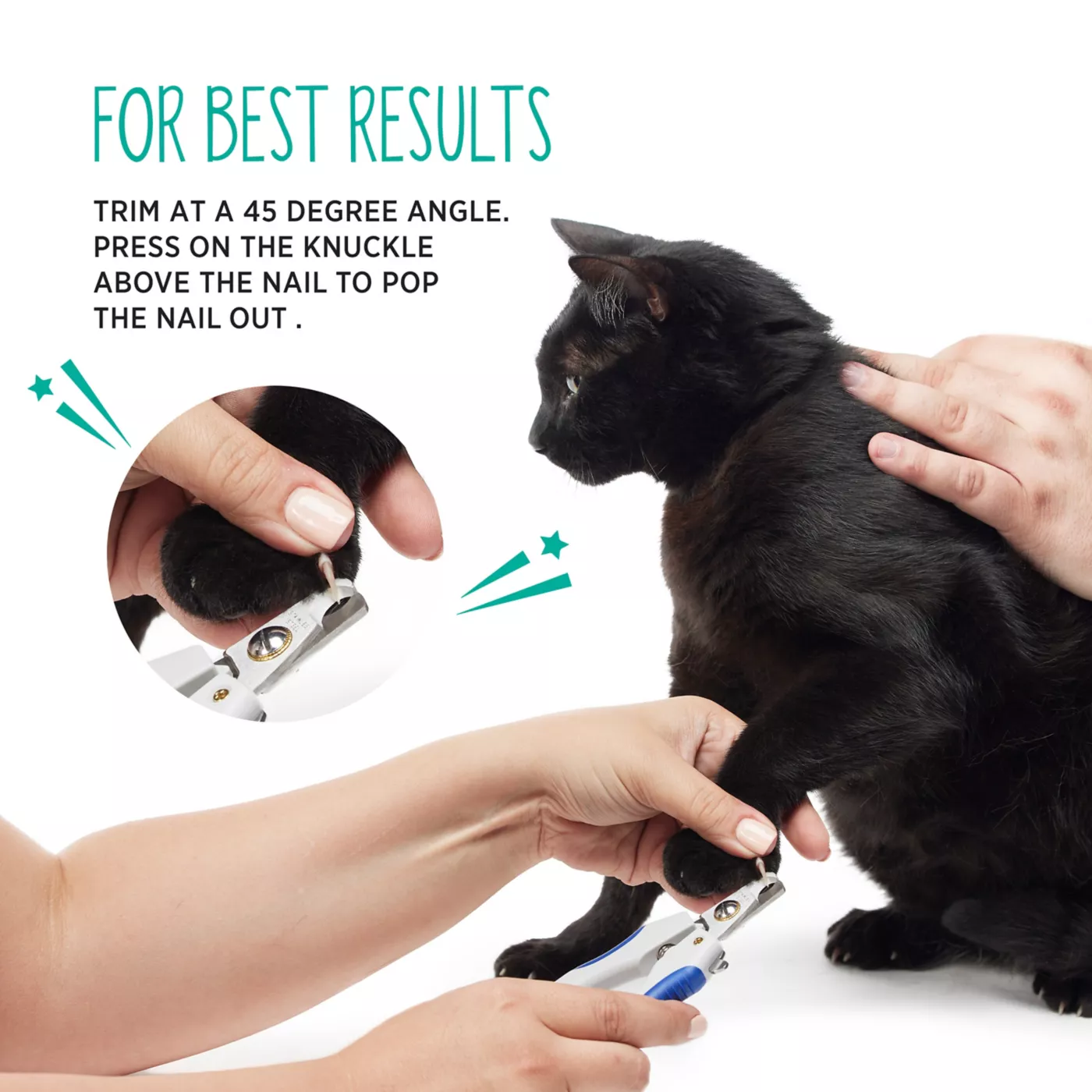 FOR BEST RESULTS

TRIM AT A 45 DEGREE ANGLE. PRESS ON THE KNUCKLE ABOVE THE NAIL TO POP THE NAIL OUT .