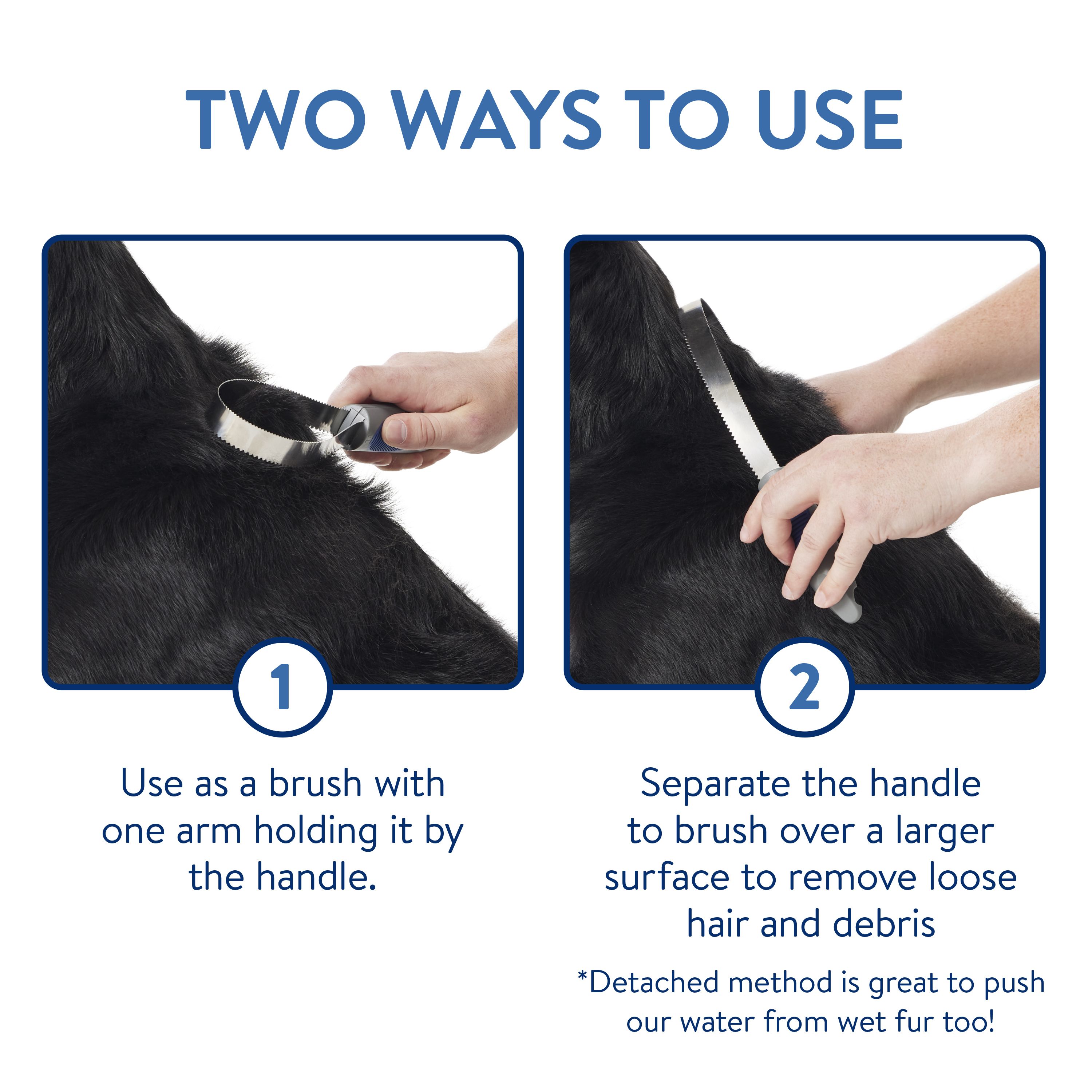 TWO WAYS TO USE

1

Use as a brush with one arm holding it by the handle.

2

Separate the handle to brush over a larger surface to remove loose hair and debris

*Detached method is great to push our water from wet fur too!