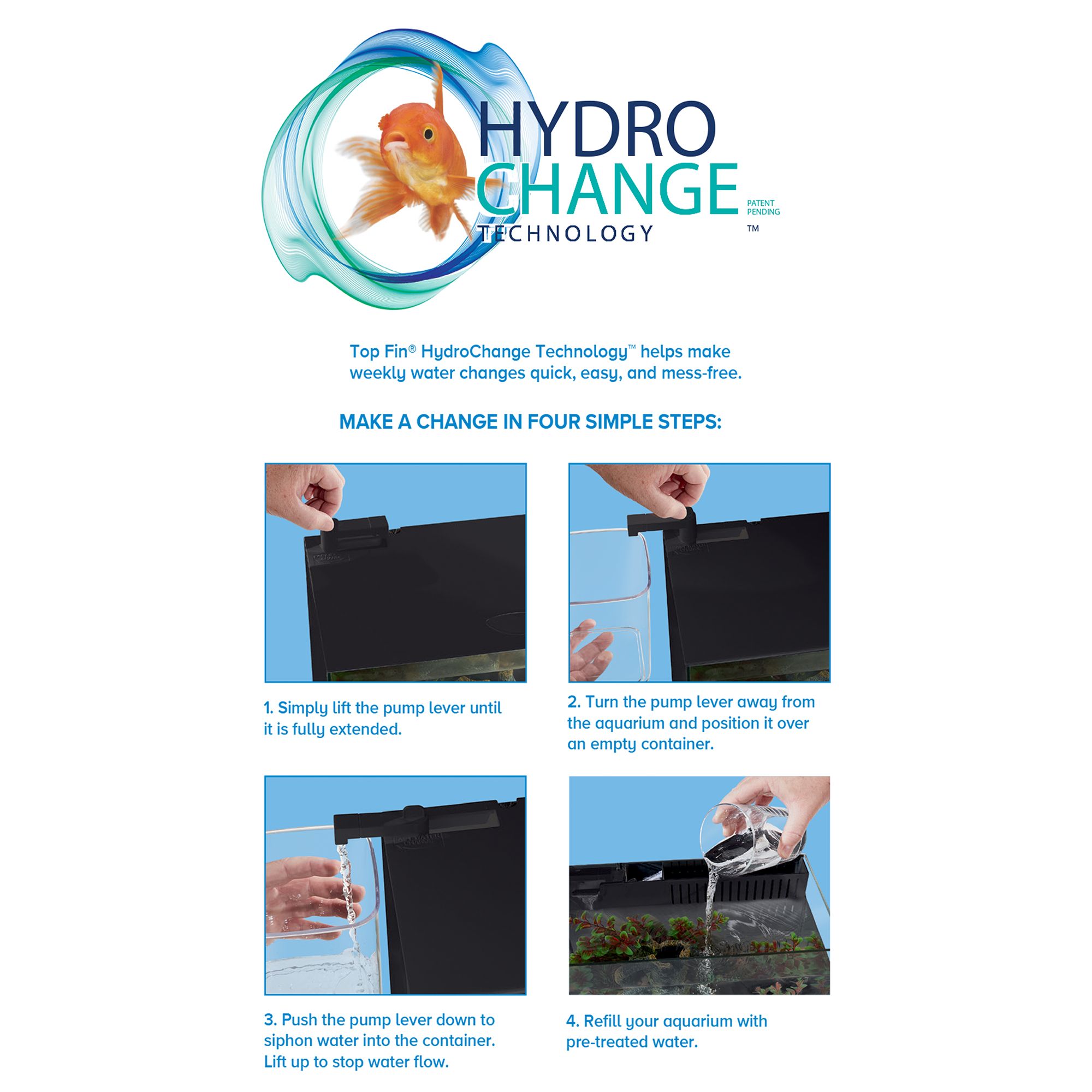 HYDRO CHANGE TECHNOLOGY PATENT PENDING ™

Top Fin® HydroChange Technology™ helps make weekly water changes quick, easy, and mess-free.

MAKE A CHANGE IN FOUR SIMPLE STEPS:

1. Simply lift the pump lever until it is fully extended.

2. Turn the pump lever away from the aquarium and position it over an empty container.

3. Push the pump lever down to siphon water into the container. Lift up to stop water flow.

4. Refill your aquarium with pre-treated water.