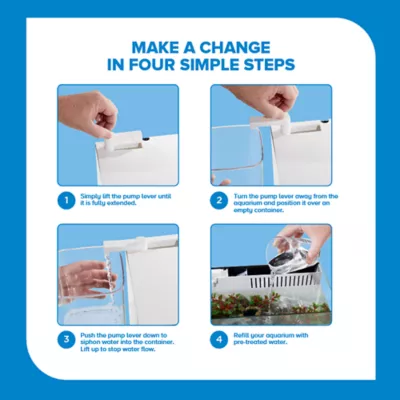 MAKE A CHANGE
IN FOUR SIMPLE STEPS

1 Simply lift the pump lever until it is fully extended.

2 Turn the pump lever away from the aquarium and position it over an empty container.

3 Push the pump lever down to siphon water into the container. Lift up to stop water flow.

4 Refill your aquarium with pre-treated water.