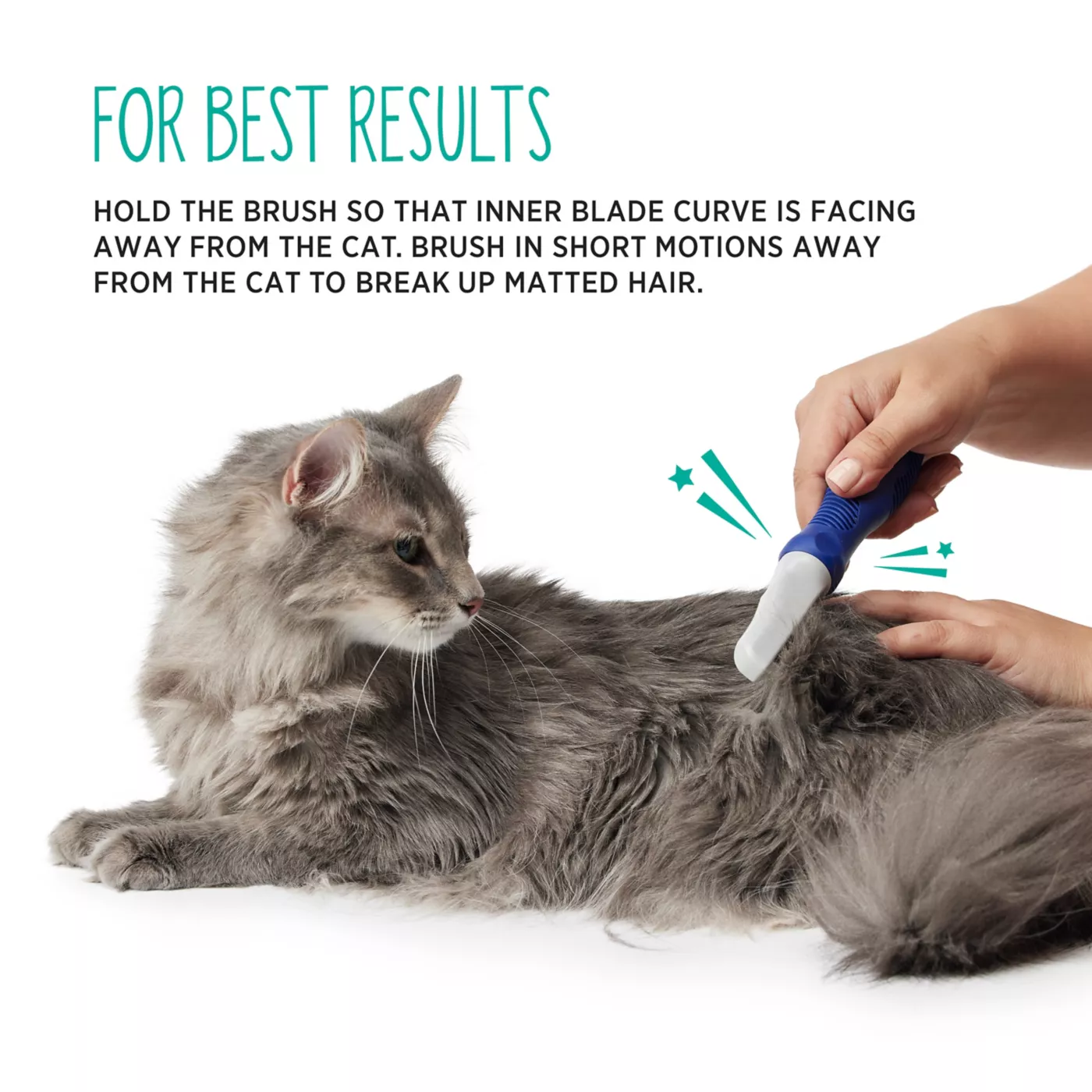 FOR BEST RESULTS

HOLD THE BRUSH SO THAT INNER BLADE CURVE IS FACING AWAY FROM THE CAT. BRUSH IN SHORT MOTIONS AWAY FROM THE CAT TO BREAK UP MATTED HAIR.