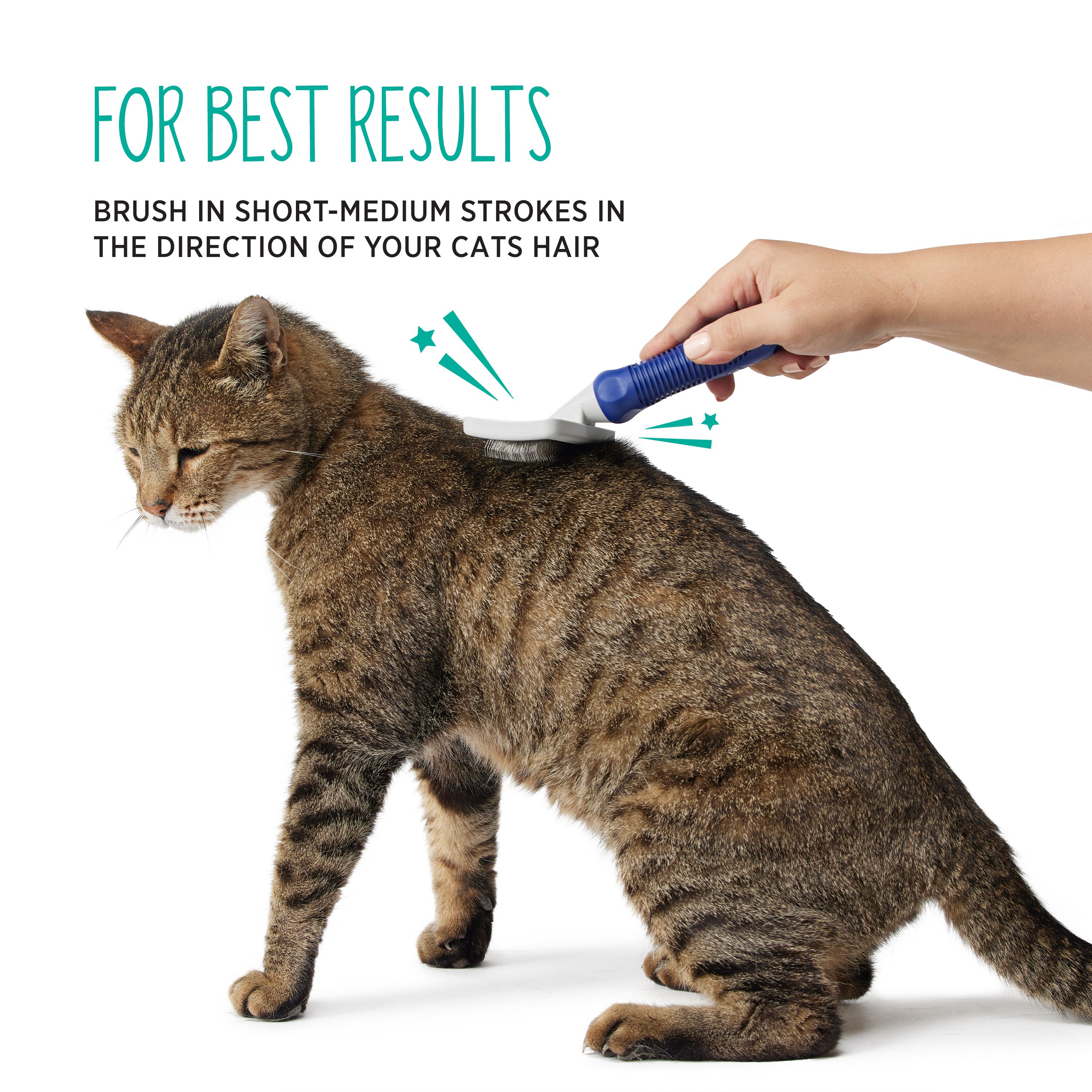 FOR BEST RESULTS

BRUSH IN SHORT-MEDIUM STROKES IN THE DIRECTION OF YOUR CATS HAIR