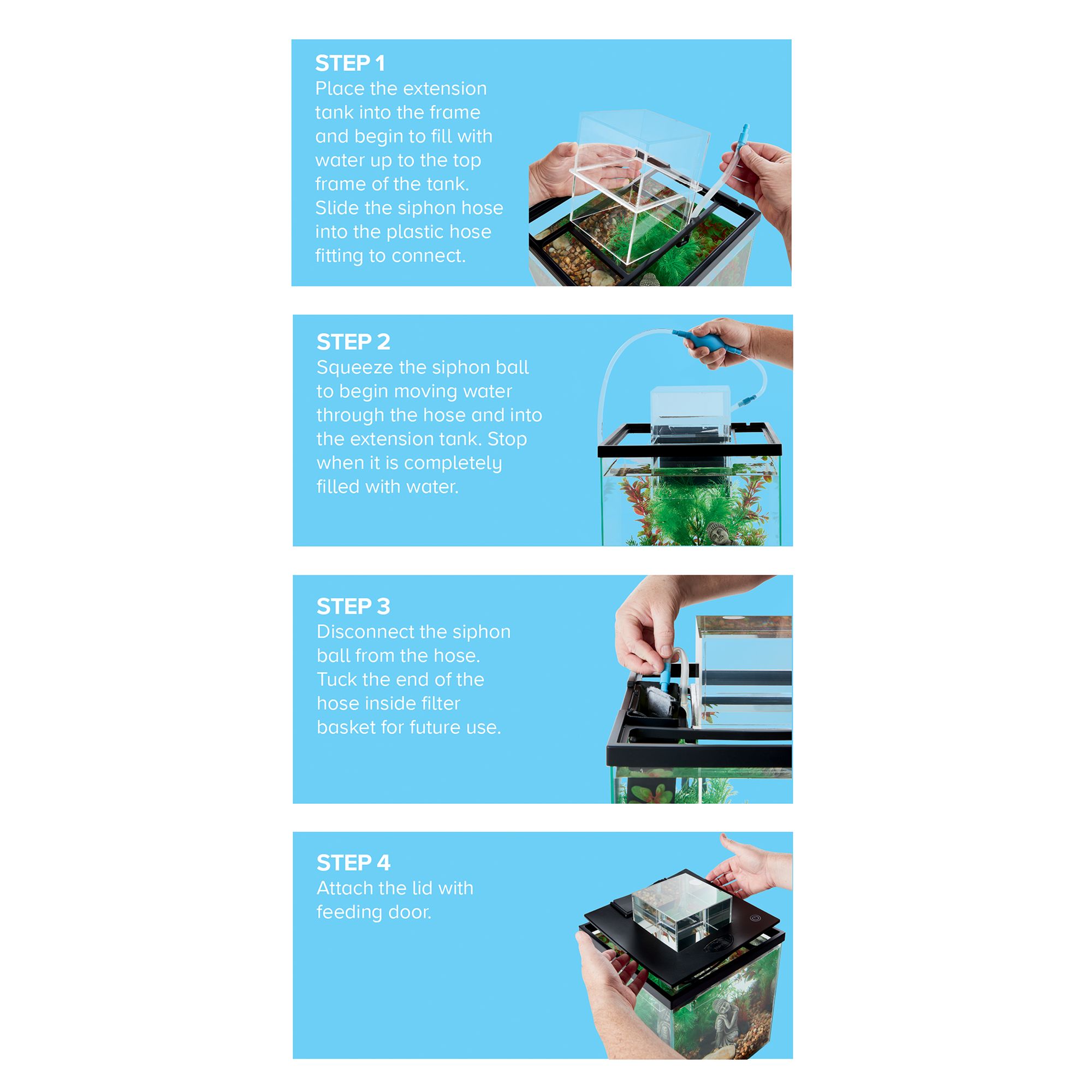 STEP 1
Place the extension tank into the frame and begin to fill with water up to the top frame of the tank. Slide the siphon hose into the plastic hose fitting to connect.

STEP 2
Squeeze the siphon ball to begin moving water through the hose and into the extension tank. Stop when it is completely filled with water.

STEP 3
Disconnect the siphon ball from the hose. Tuck the end of the hose inside filter basket for future use.

STEP 4
Attach the lid with feeding door.