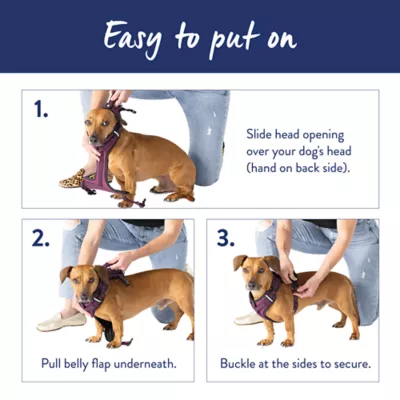 Easy to put on

1.

Slide head opening over your dog's head (hand on back side).

2.

Pull belly flap underneath.

3.

Buckle at the sides to secure.