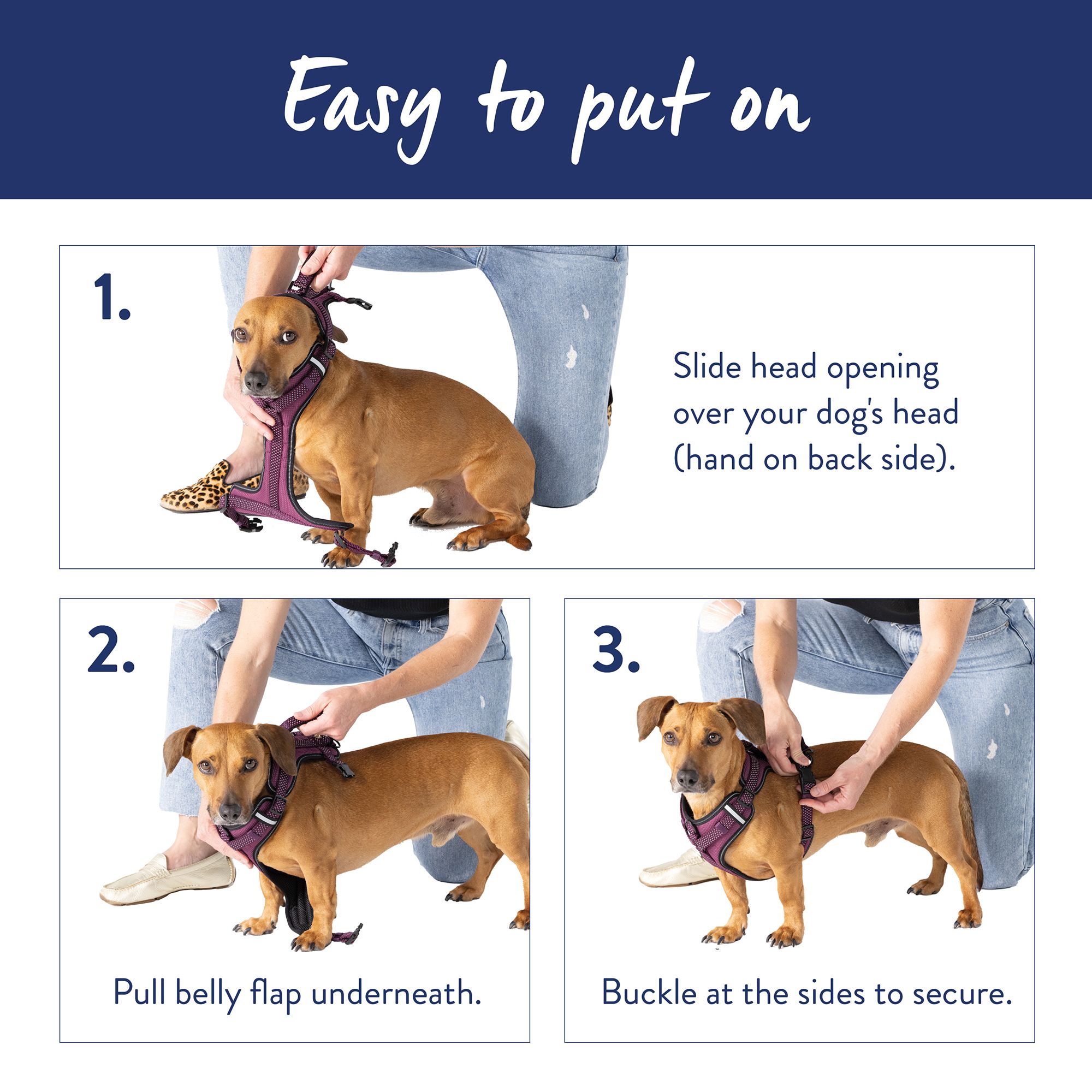 Easy to put on

1.

Slide head opening over your dog's head (hand on back side).

2.

Pull belly flap underneath.

3.

Buckle at the sides to secure.