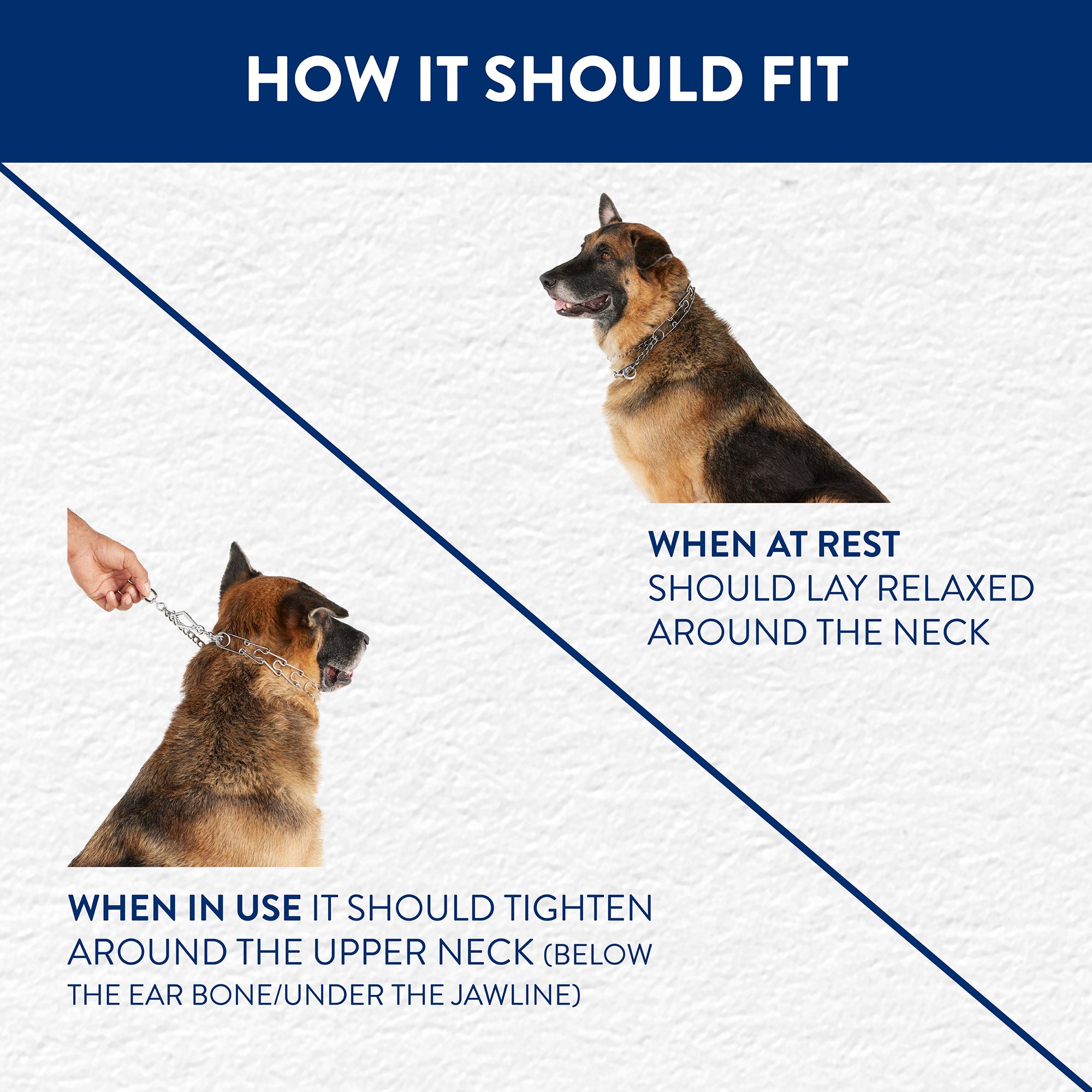 HOW IT SHOULD FIT

WHEN AT REST
SHOULD LAY RELAXED AROUND THE NECK

WHEN IN USE IT SHOULD TIGHTEN AROUND THE UPPER NECK (BELOW THE EAR BONE/UNDER THE JAWLINE)