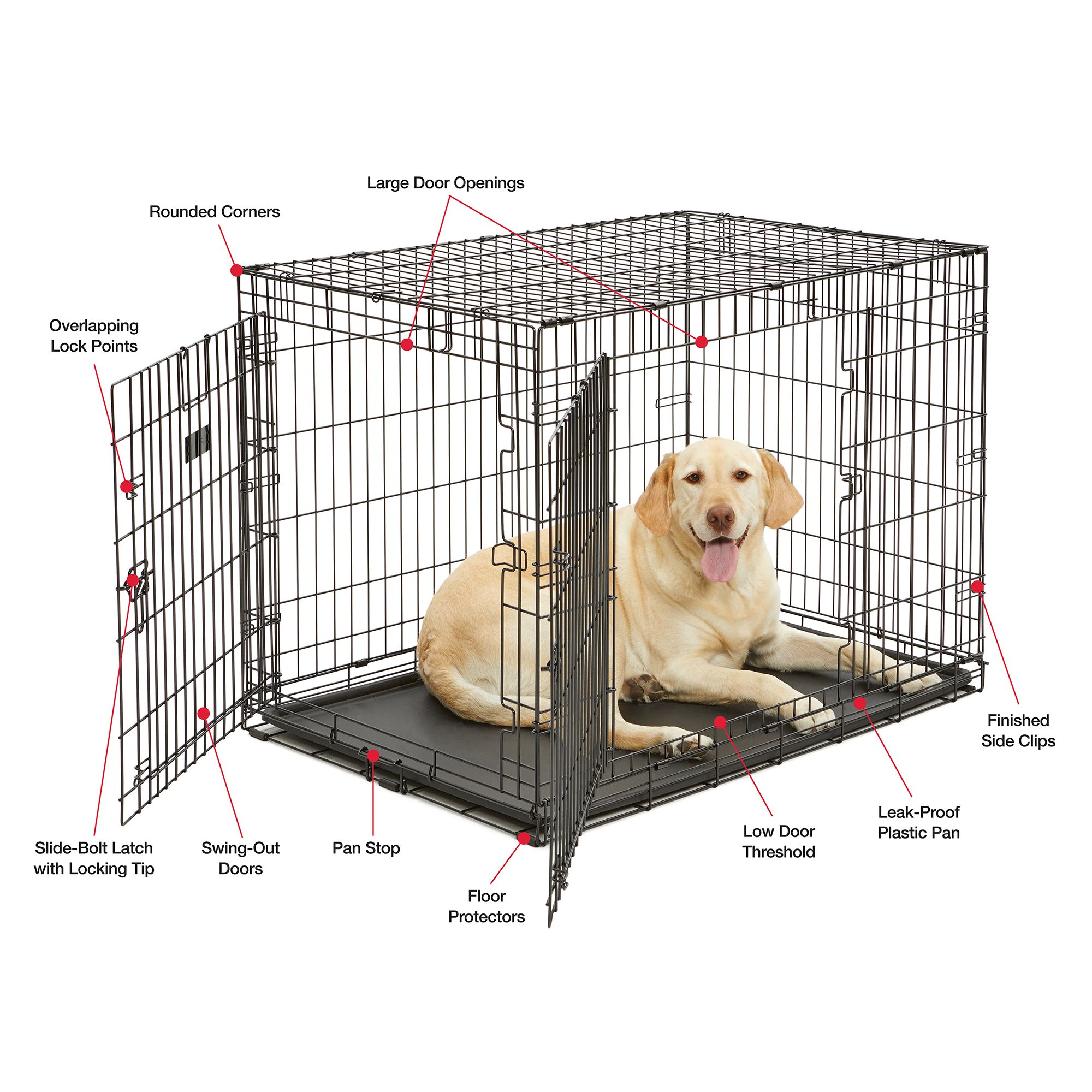 Large Door Openings

Rounded Corners

Overlapping Lock Points

Finished Side Clips

Leak-Proof Plastic Pan

Low Door Threshold

Slide-Bolt Latch with Locking Tip

Swing-Out Doors

Pan Stop

Floor Protectors