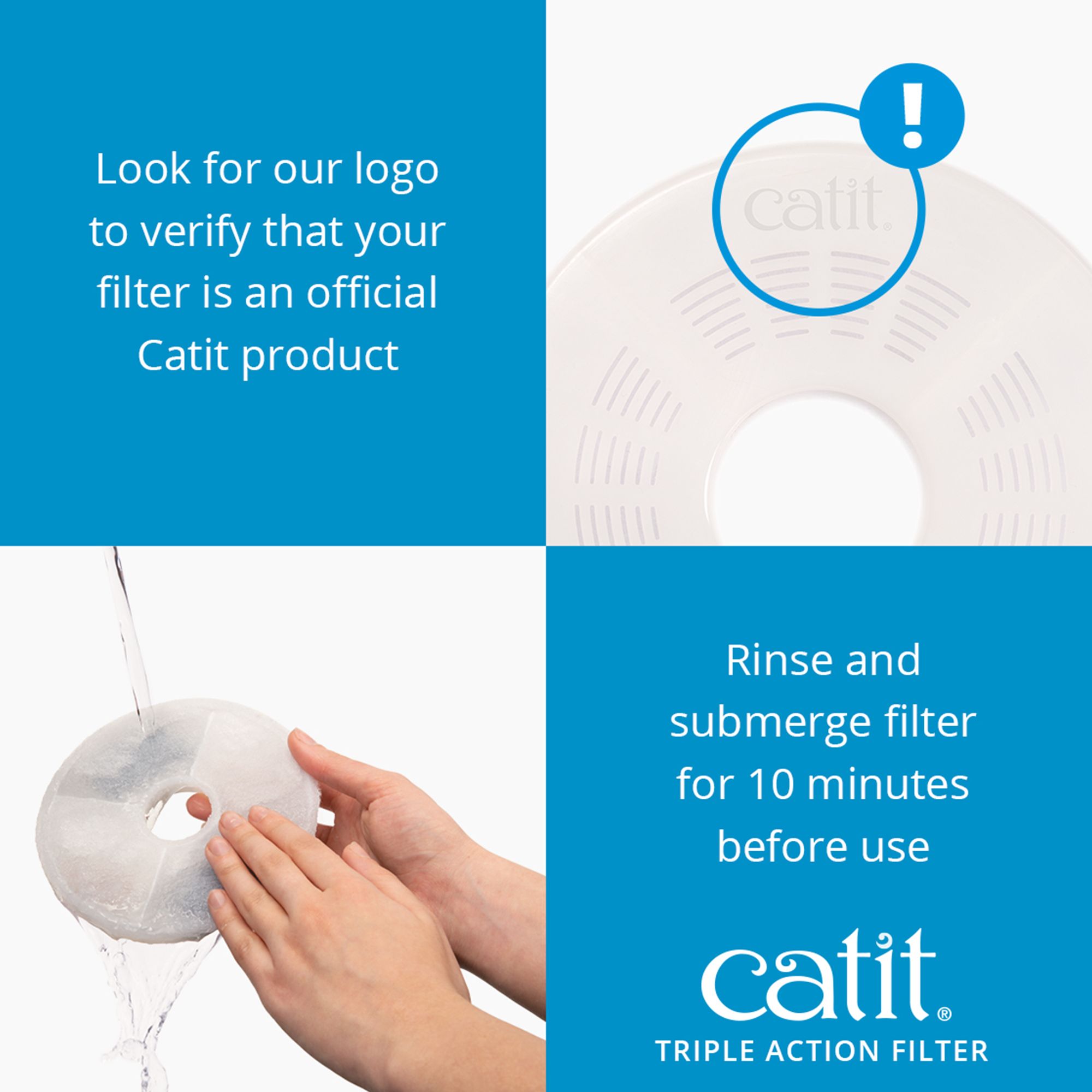 Look for our logo to verify that your filter is an official Catit product

!

catit®

Rinse and submerge filter for 10 minutes before use

catit®
TRIPLE ACTION FILTER