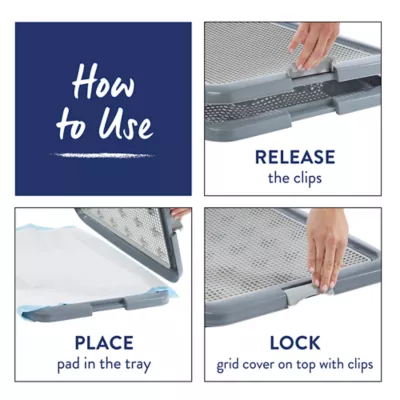 How to Use

RELEASE
the clips

PLACE
pad in the tray

LOCK
grid cover on top with clips