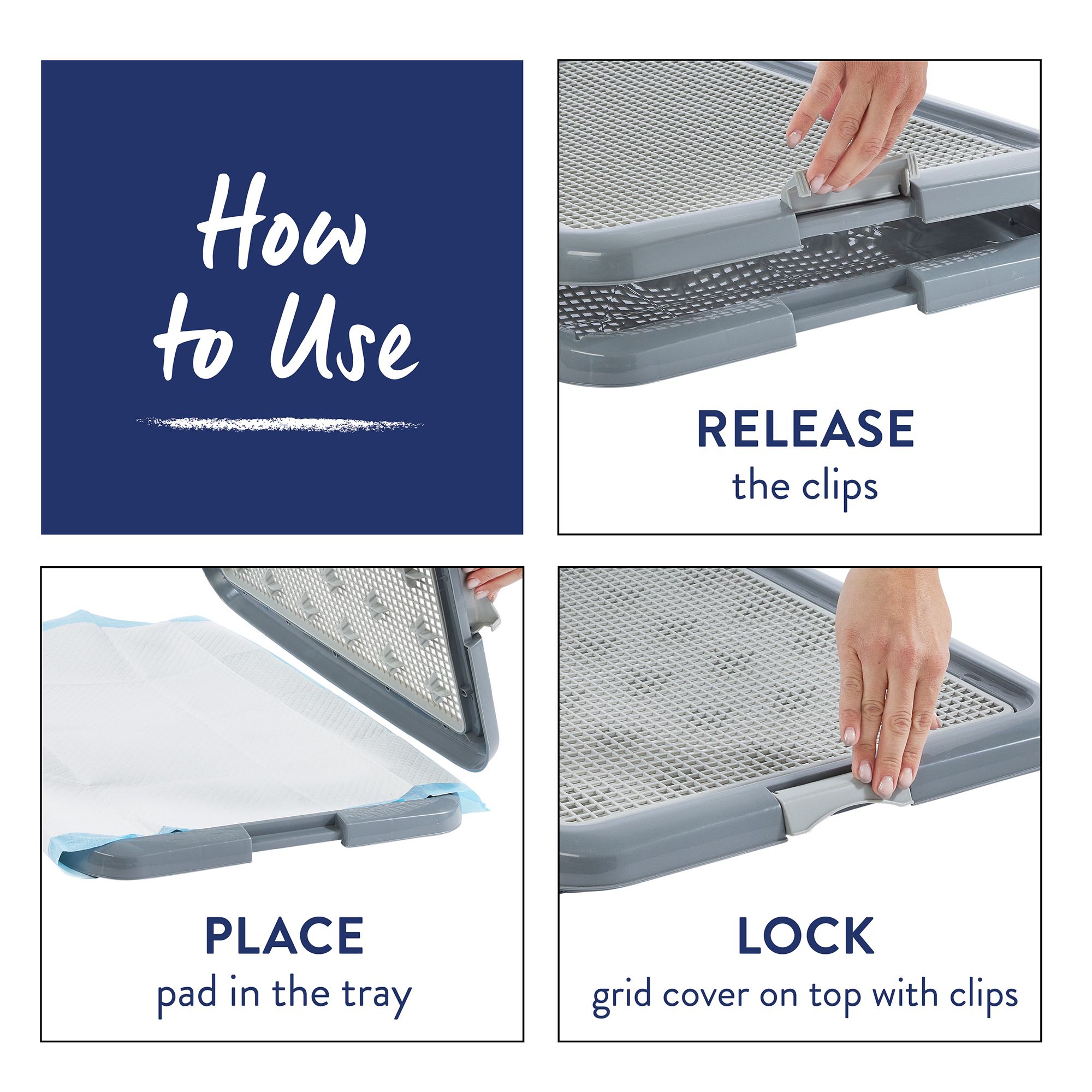 How to Use

RELEASE
the clips

PLACE
pad in the tray

LOCK
grid cover on top with clips