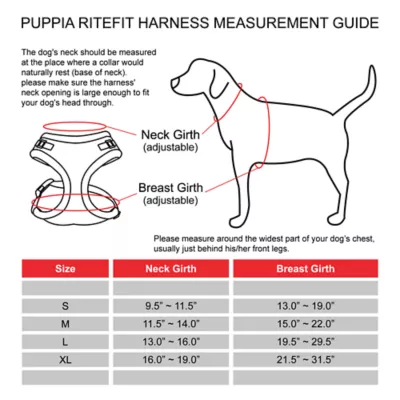 PUPPIA RITEFIT HARNESS MEASUREMENT GUIDE

The dog's neck should be measured at the place where a collar would naturally rest (base of neck). please make sure the harness' neck opening is large enough to fit your dog's head through.

Neck Girth
(adjustable)

Breast Girth
(adjustable)

Please measure around the widest part of your dog's chest, usually just behind his/her front legs.

| Size | Neck Girth | Breast Girth |
|---|---|---|
| | | |
| S | 9.5" ~ 11.5" | 13.0" ~ 19.0" |
| M | 11.5" ~ 14.0" | 15.0" ~ 22.0" |
| L | 13.0" ~ 16.0" | 19.5" ~ 29.5" |
| XL | 16.0" ~ 19.0" | 21.5" ~ 31.5" |
| | | |