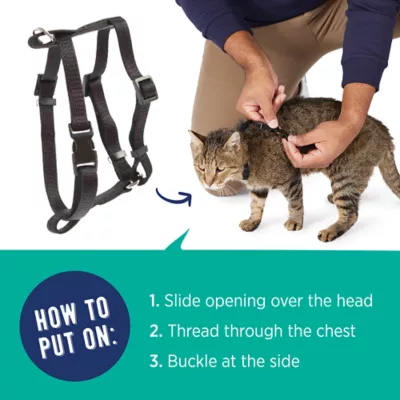 HOW TO PUT ON:

1. Slide opening over the head
2. Thread through the chest
3. Buckle at the side