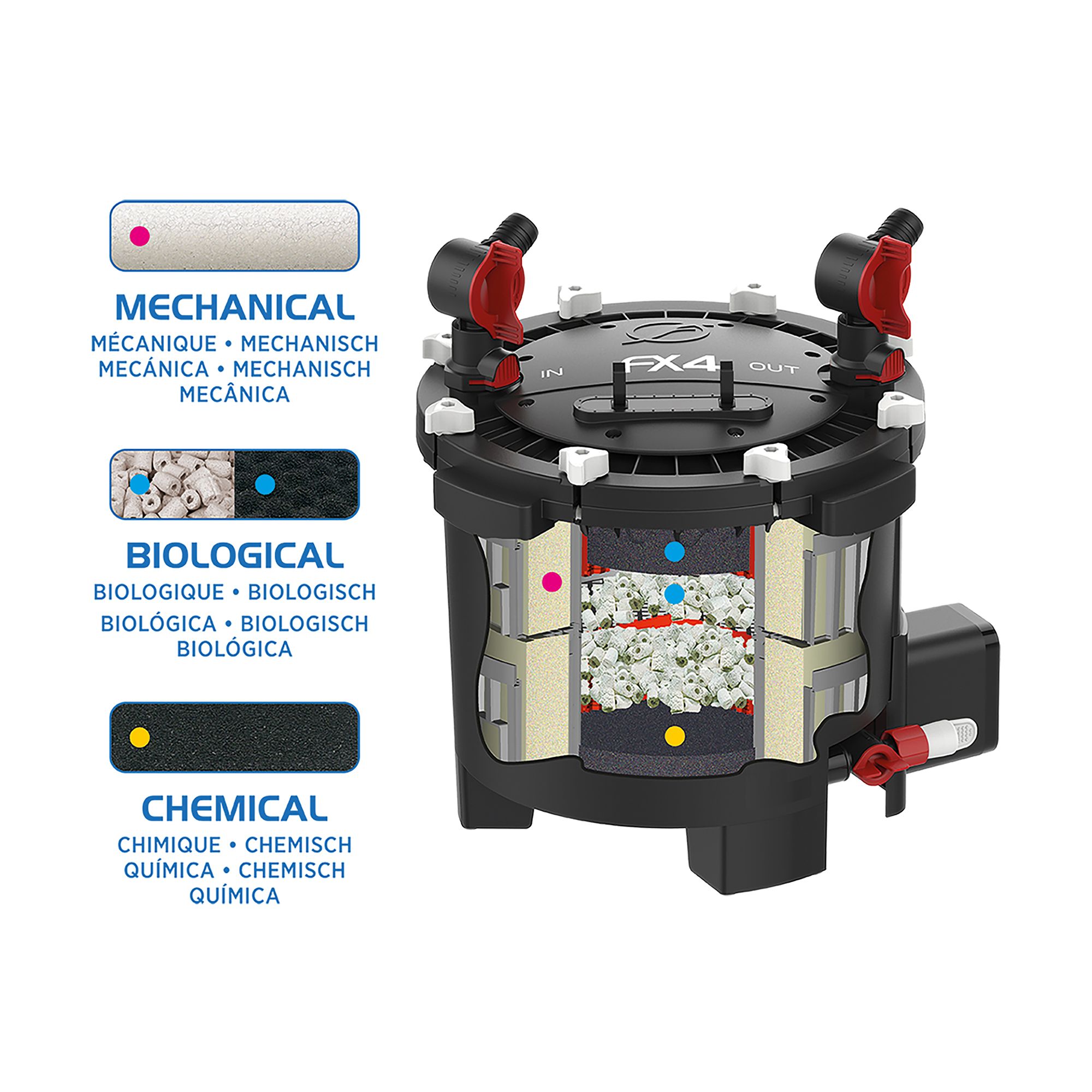 MECHANICAL
MÉCANIQUE • MECHANISCH
MECÁNICA • MECHANISCH
MECÂNICA

BIOLOGICAL
BIOLOGIQUE • BIOLOGISCH
BIOLÓGICA • BIOLOGISCH
BIOLÓGICA

CHEMICAL
CHIMIQUE • CHEMISCH
QUÍMICA • CHEMISCH
QUÍMICA

IN
FX4
OUT